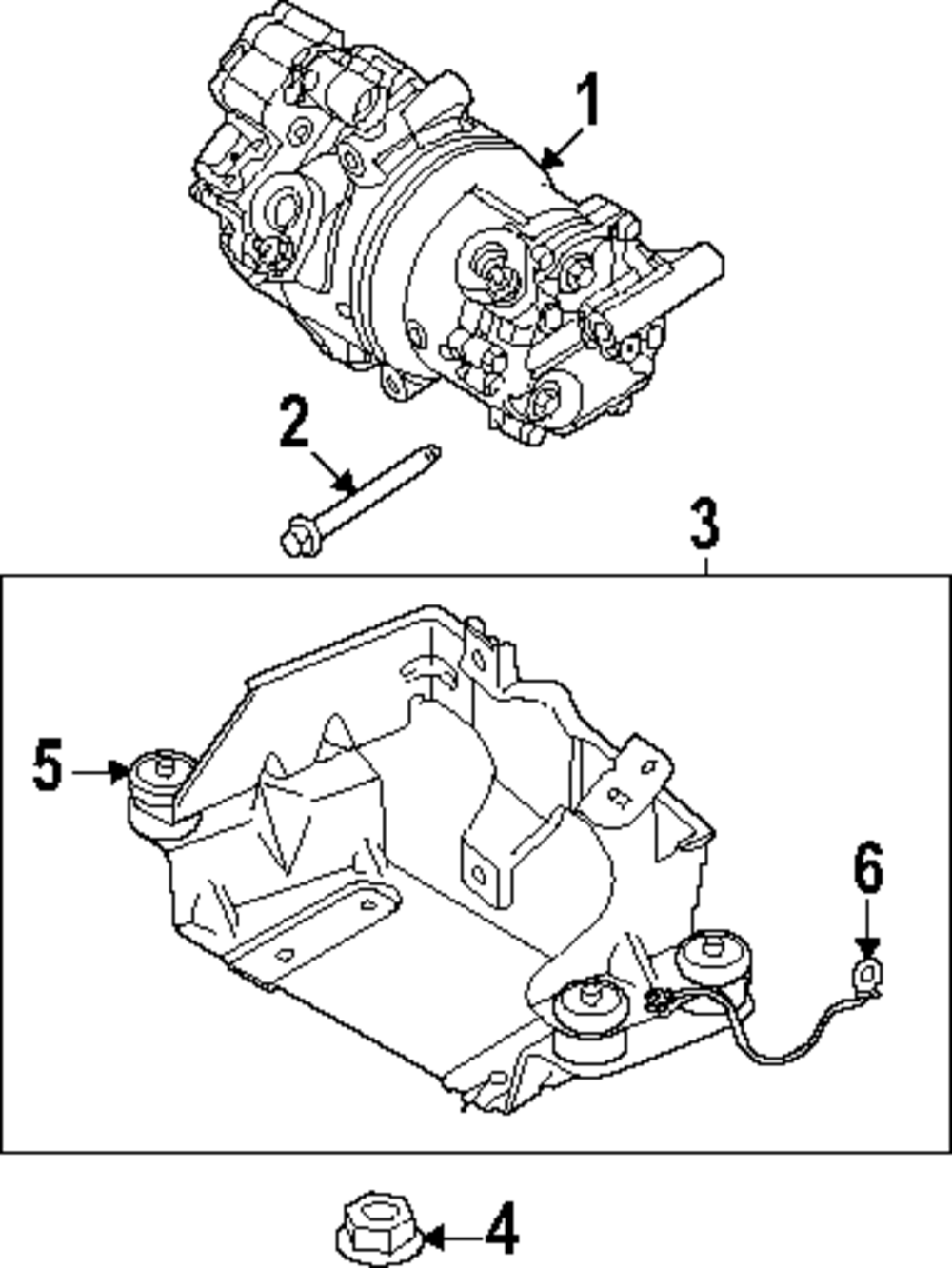 1
2
3
5
6
4