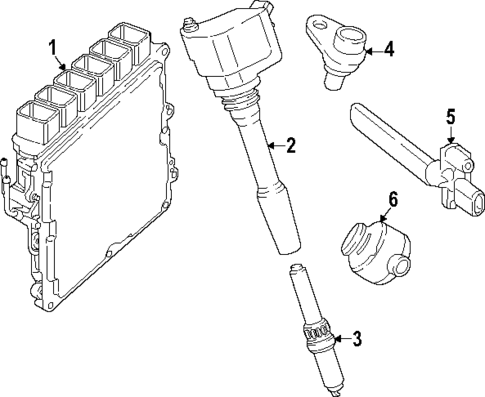 1
2
4
5
6
3