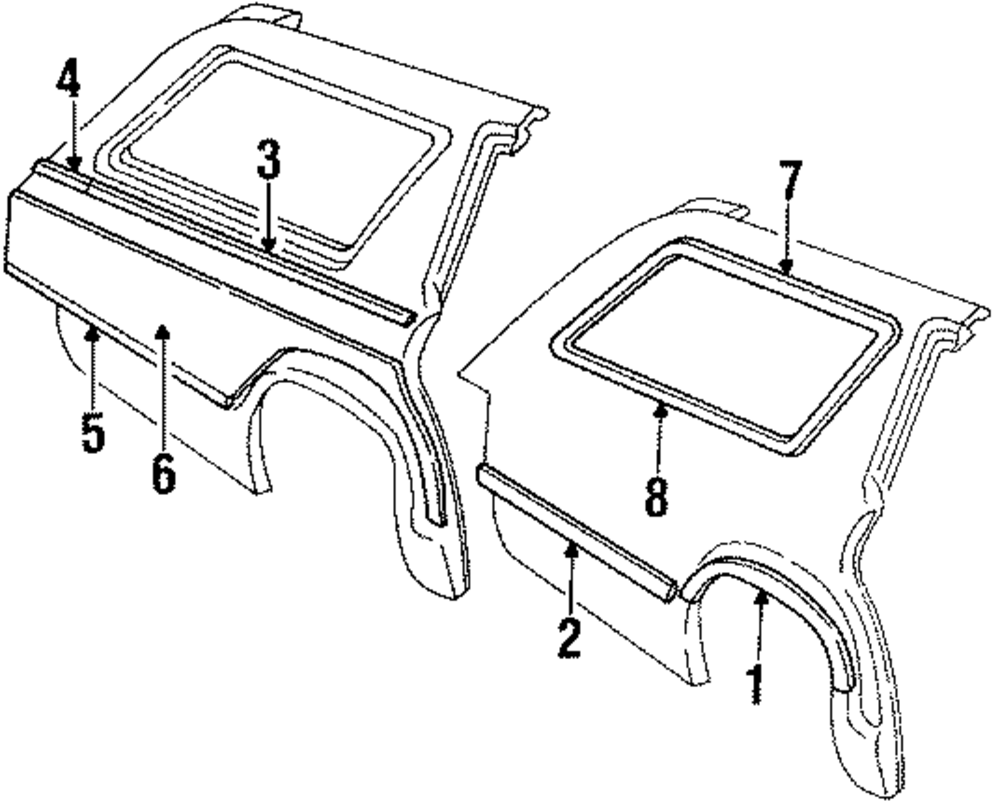 4
3
7
5
6
8
2
1