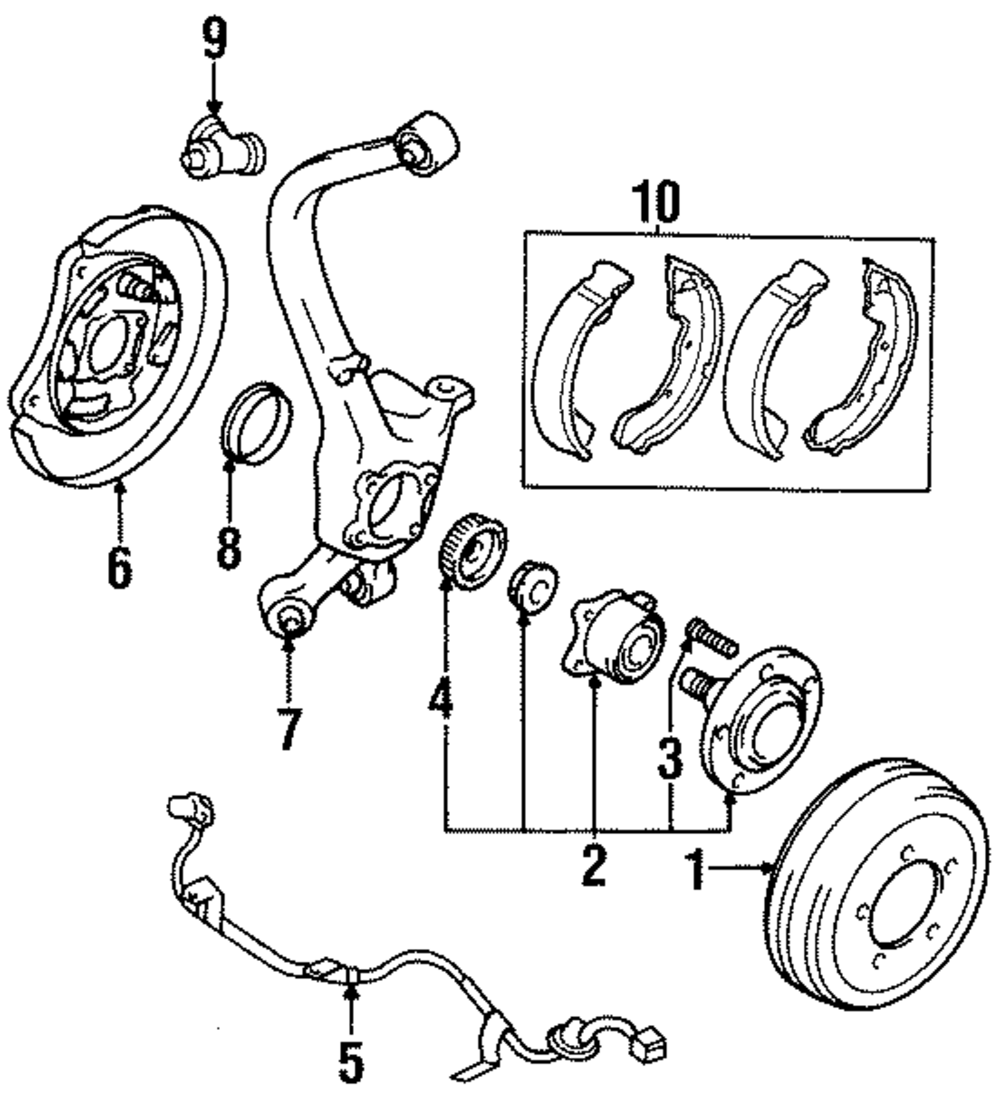 9
10
6
8
7
4
3
2
1
5