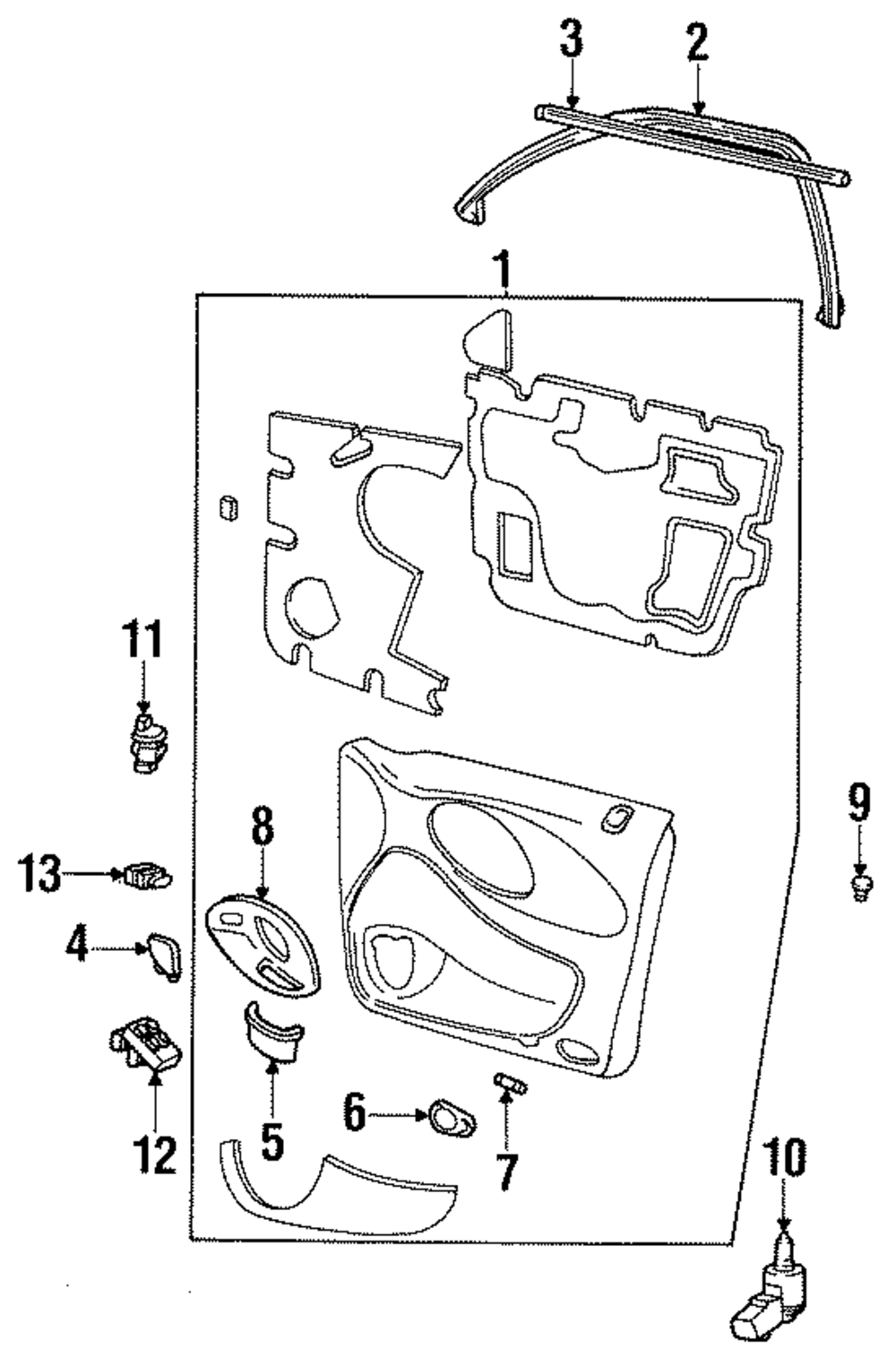 3
2
1
11
9
8
13
4
12
5
6
7
10