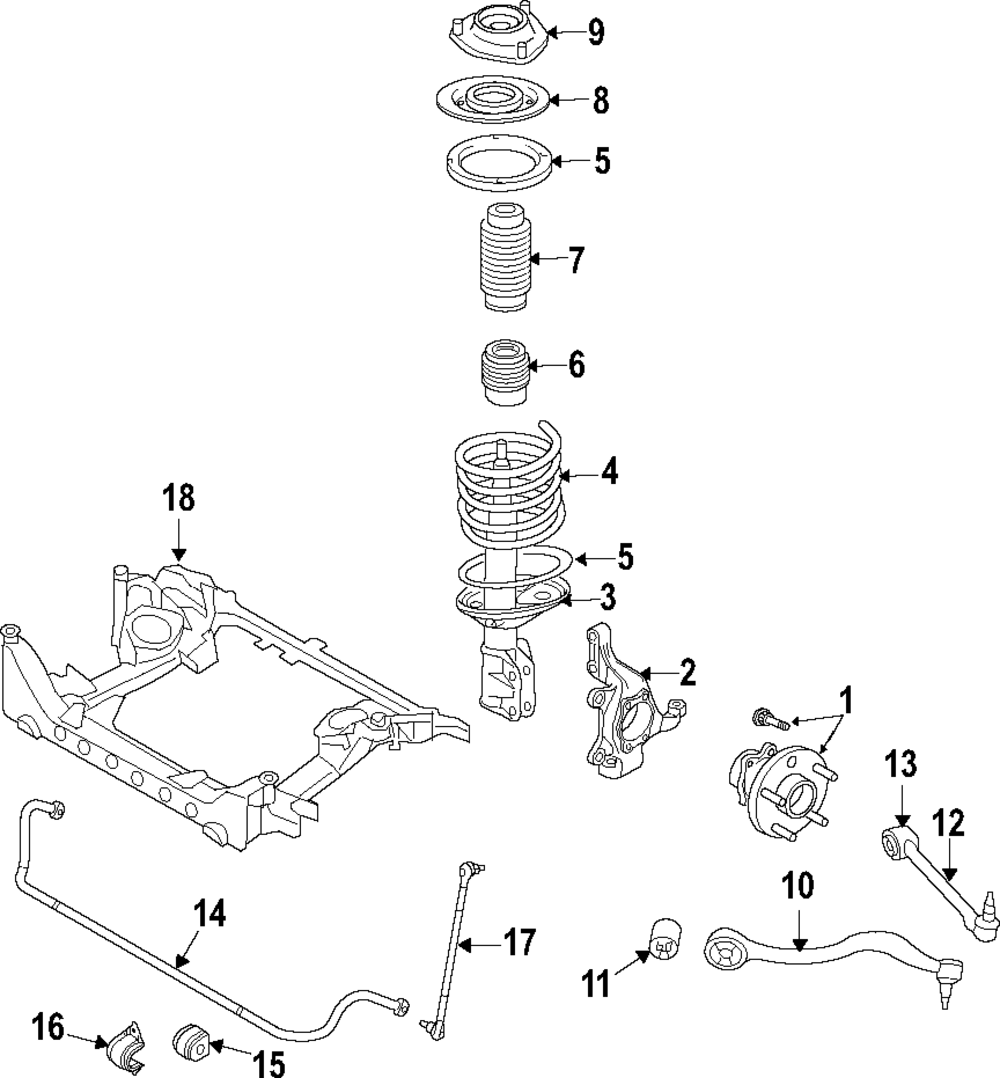 9
8
5
7
6
4
18
5
3
2
1
13
12
10
14
17
11
16
15