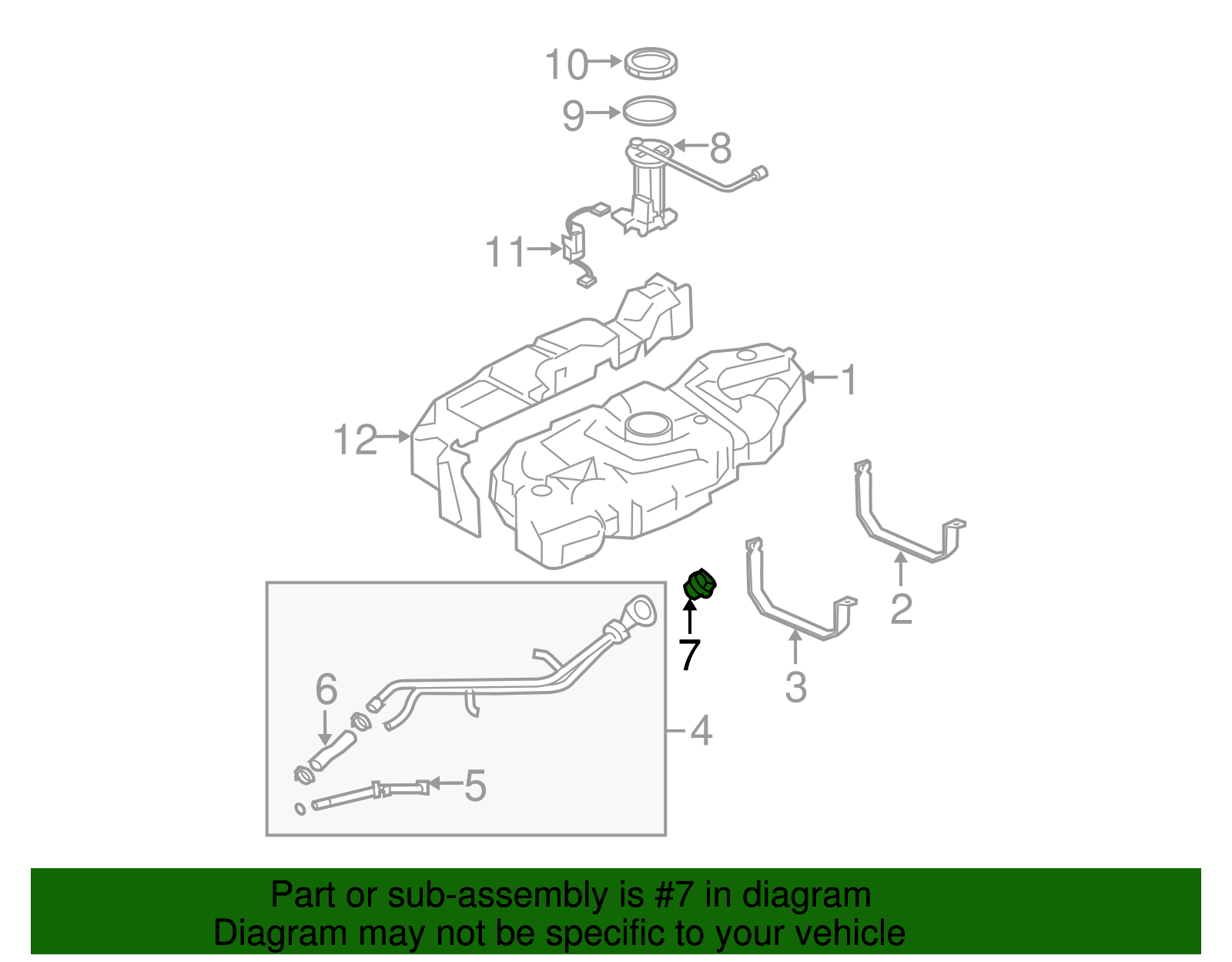 10
9
8
11
1
12
2
7
3
6
4
5

Part or sub-assembly is #7 in diagram
Diagram may not be specific to your vehicle