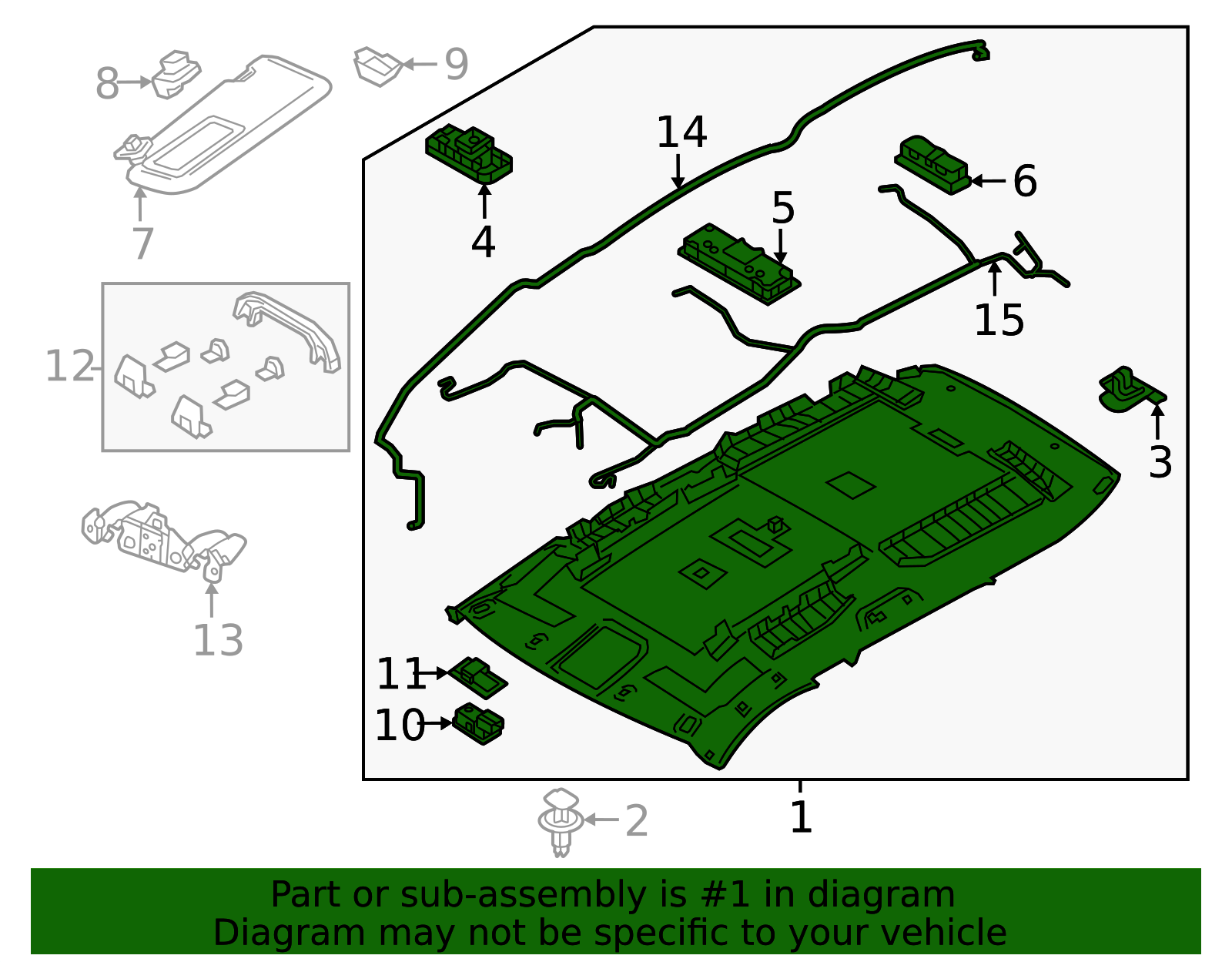 8
9
7
14
4
5
6
15
12
3
13
11
10
2
1

Part or sub-assembly is #1 in diagram
Diagram may not be specific to your vehicle