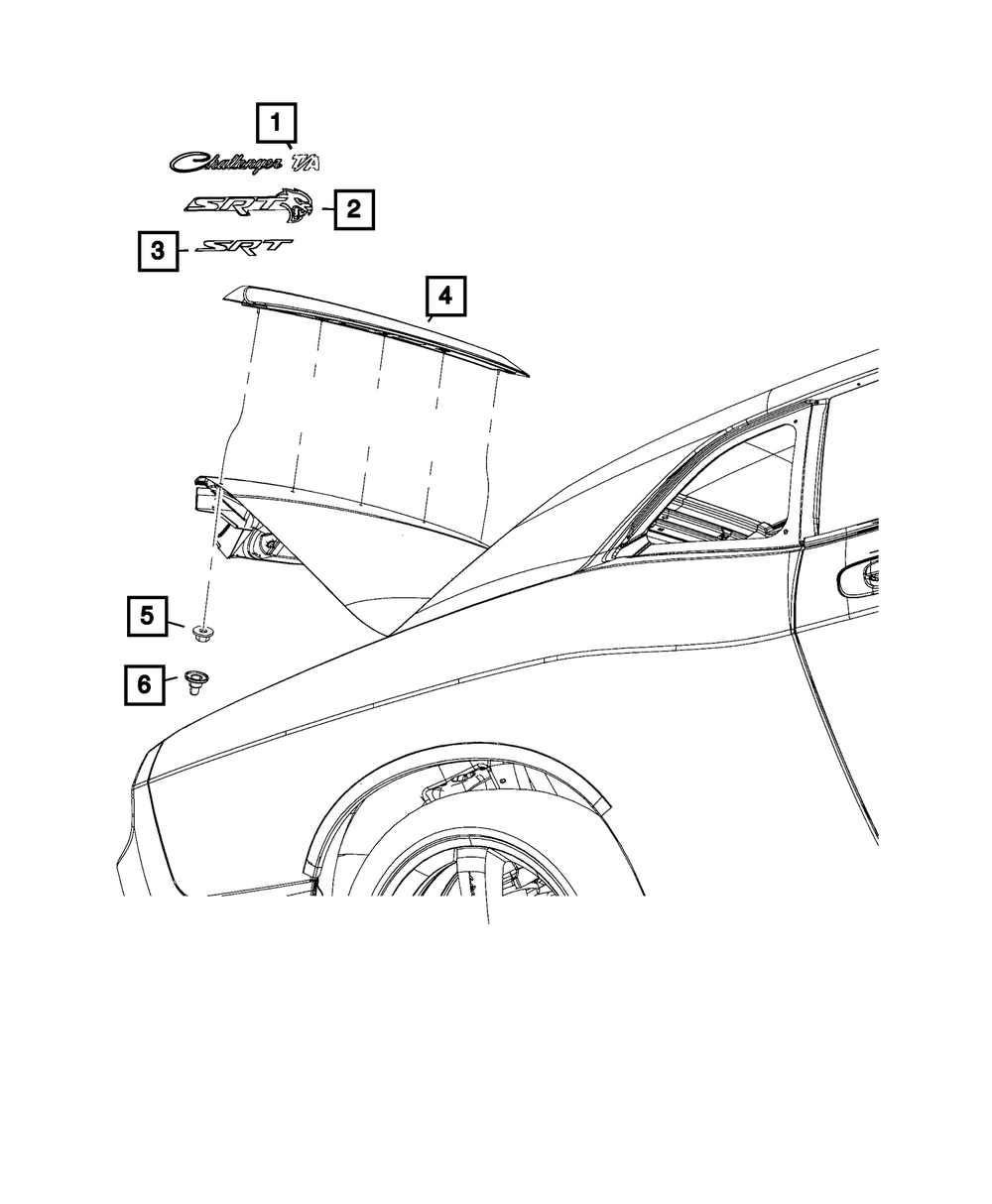 1
Challenger T/A
SRT
2
3
SRT
4
5
6