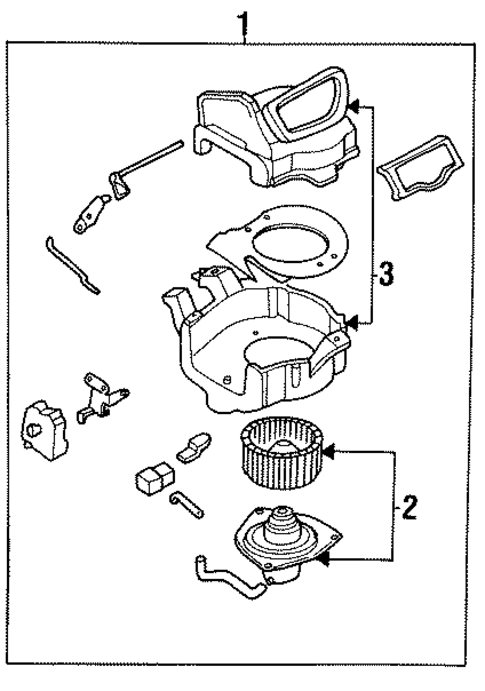 1
3
2