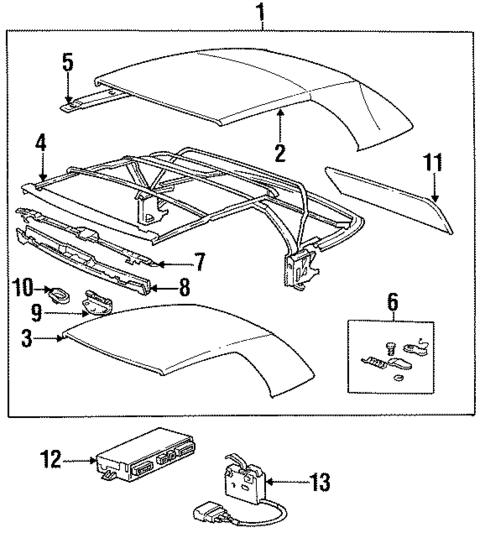 1
5
2
4
11
7
10
8
9
6
3
12
13