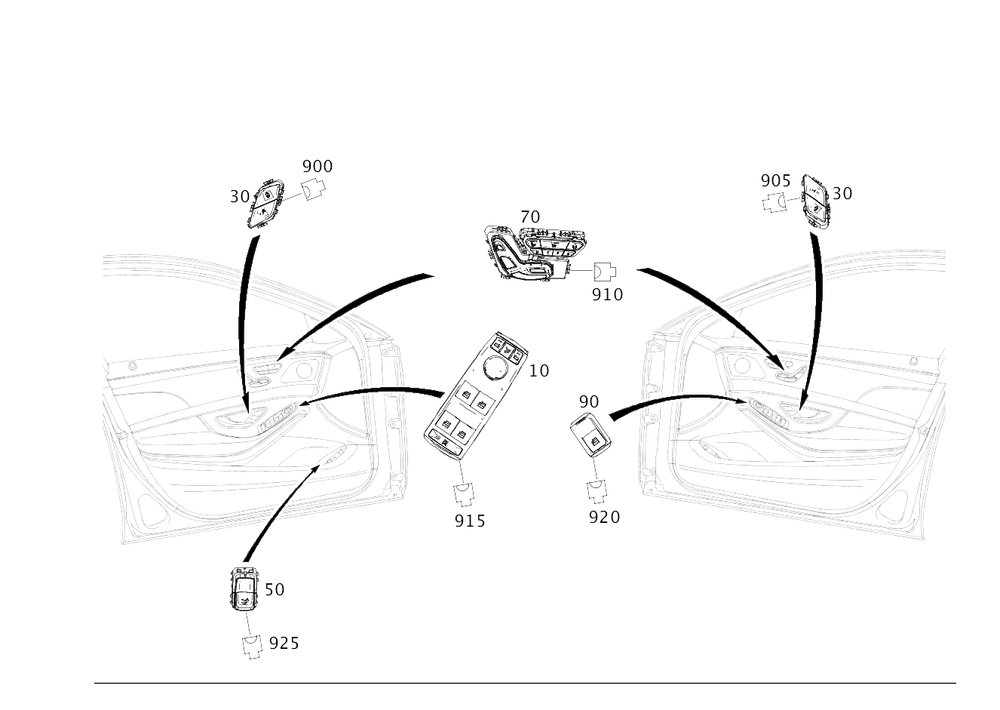 900
30
905
30
70
910
10
90
915
920
50
925