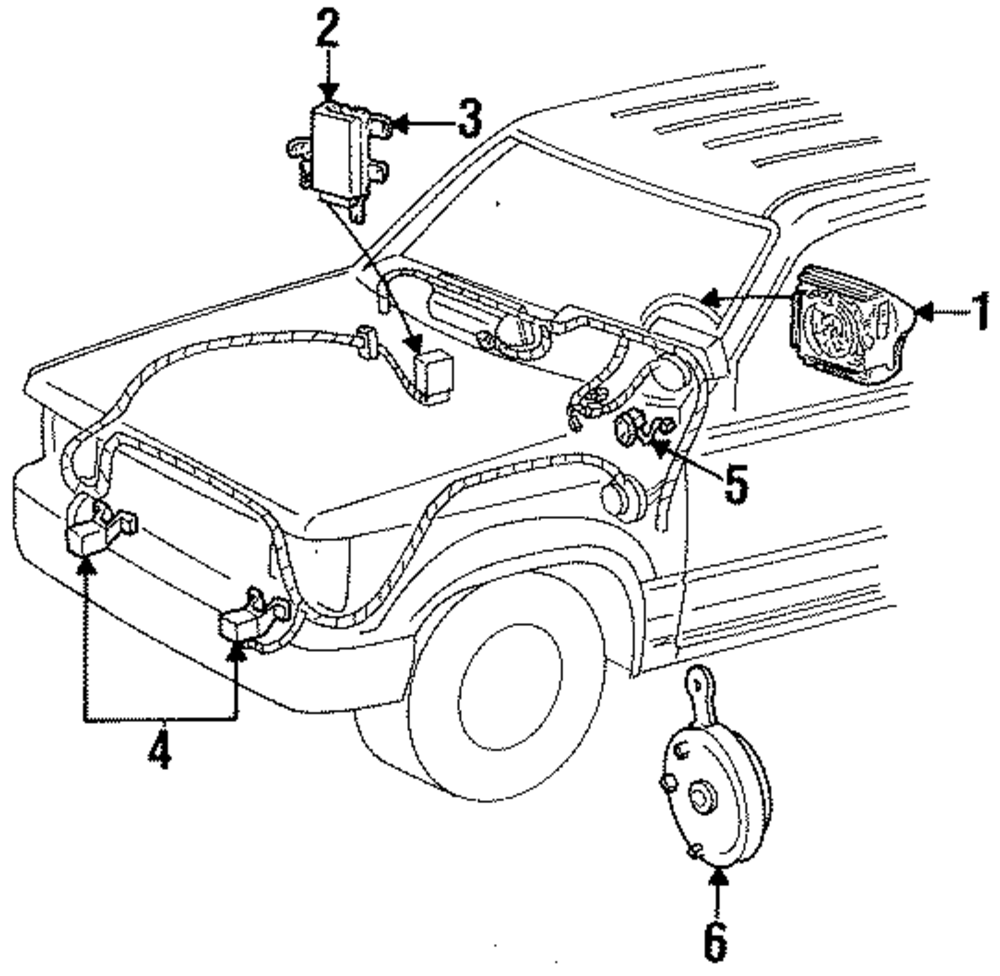 2
3
1
5
4
6