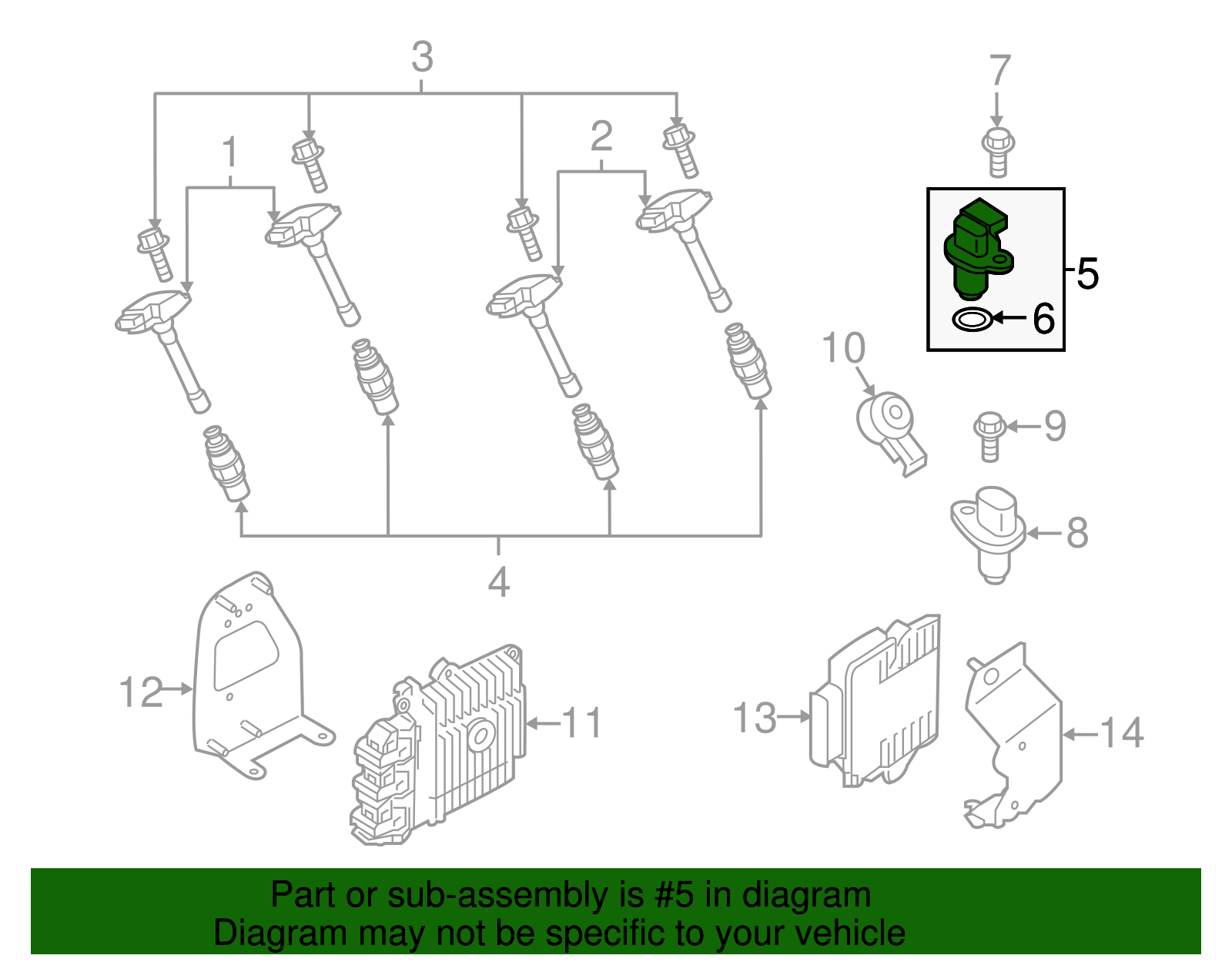 3
7
1
2
5
6
10
9
8
4
12
11
13
14

Part or sub-assembly is #5 in diagram
Diagram may not be specific to your vehicle