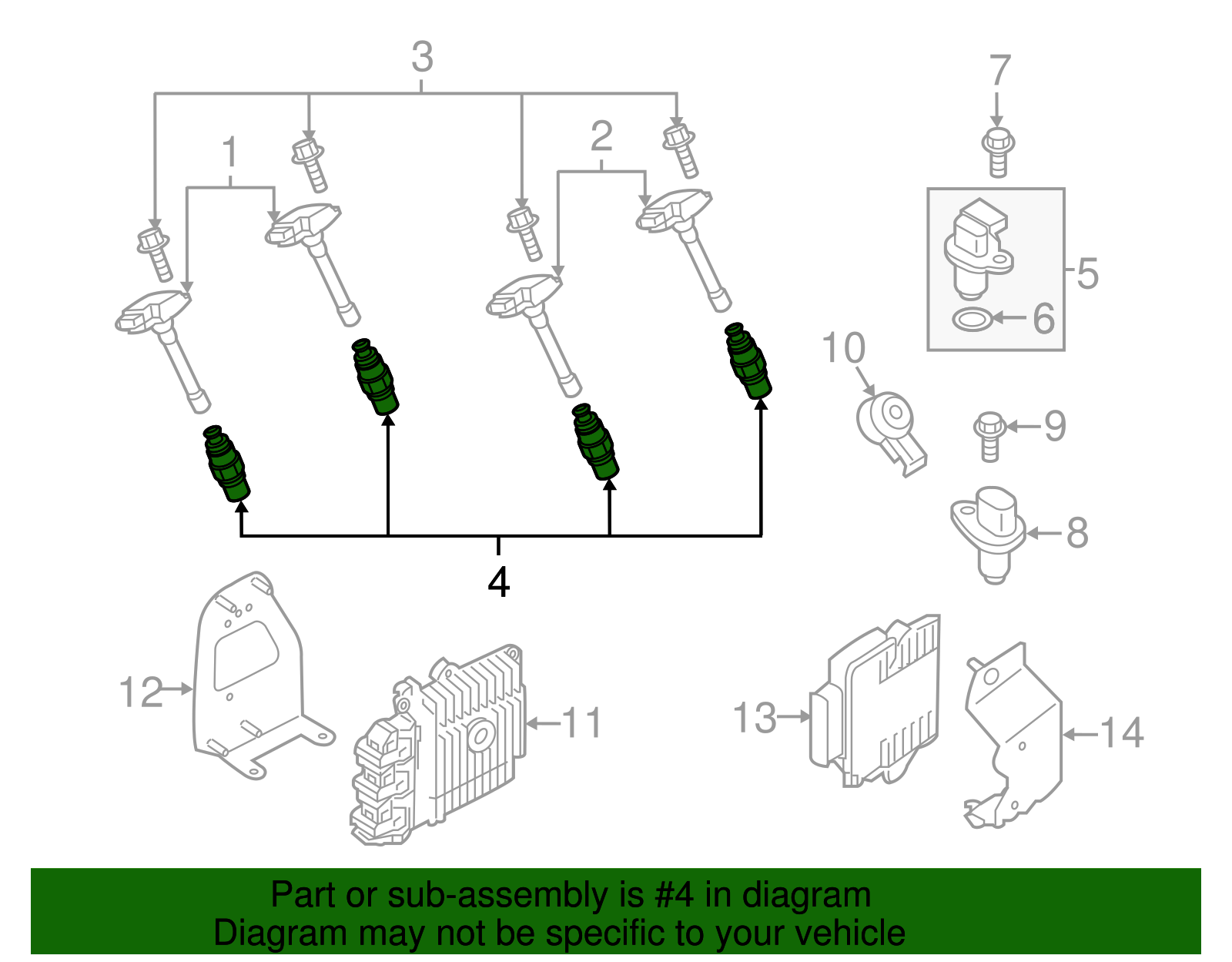 3
7
1
2
5
6
10
9
8
4
12
11
13
14

Part or sub-assembly is #4 in diagram
Diagram may not be specific to your vehicle