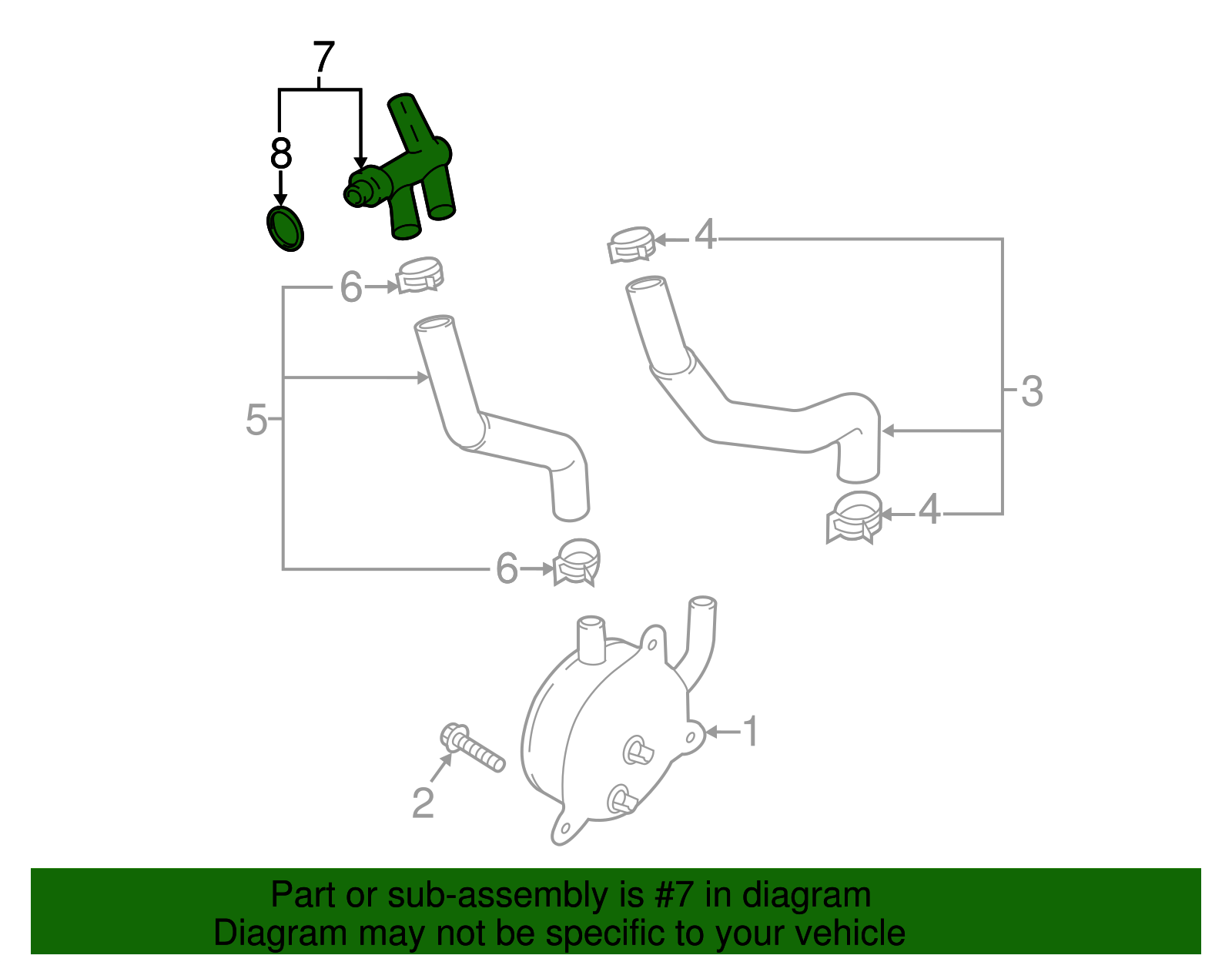 7
8
4
6
3
5
4
6
1
2

Part or sub-assembly is #7 in diagram
Diagram may not be specific to your vehicle