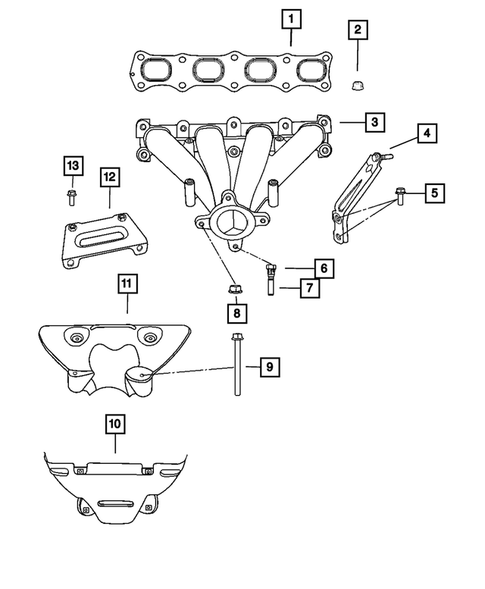 1
2
3
4
13
12
5
6
7
11
8
9
10