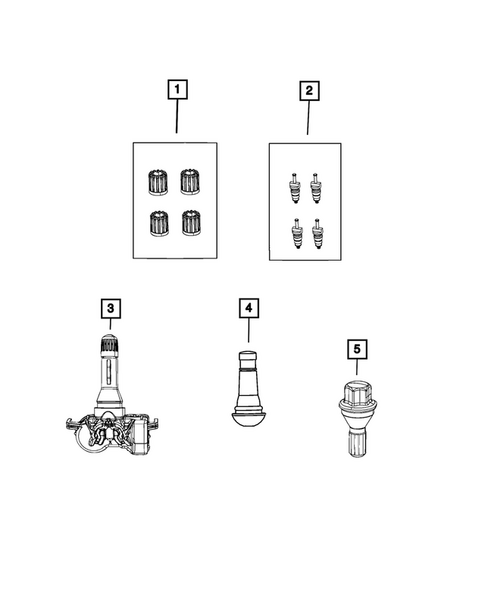 1

2

3

4

5