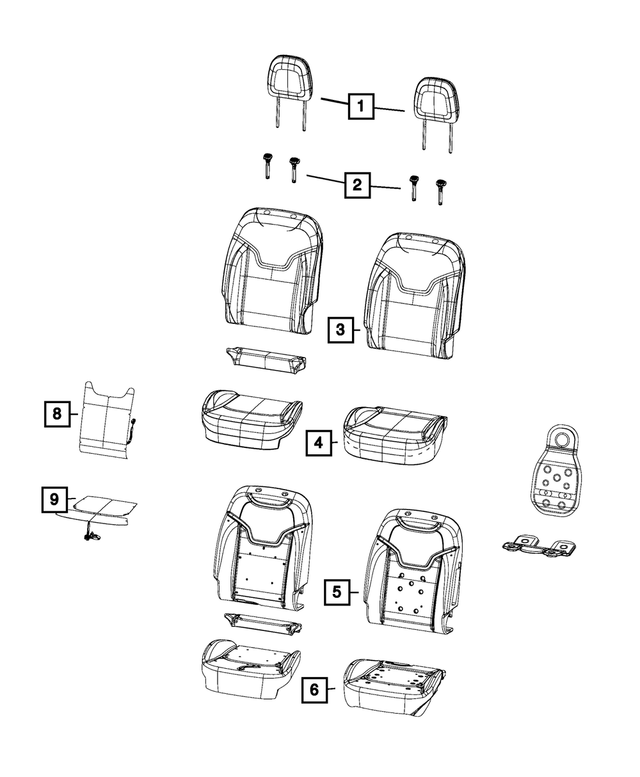 1
2
3
8
4
9
5
6