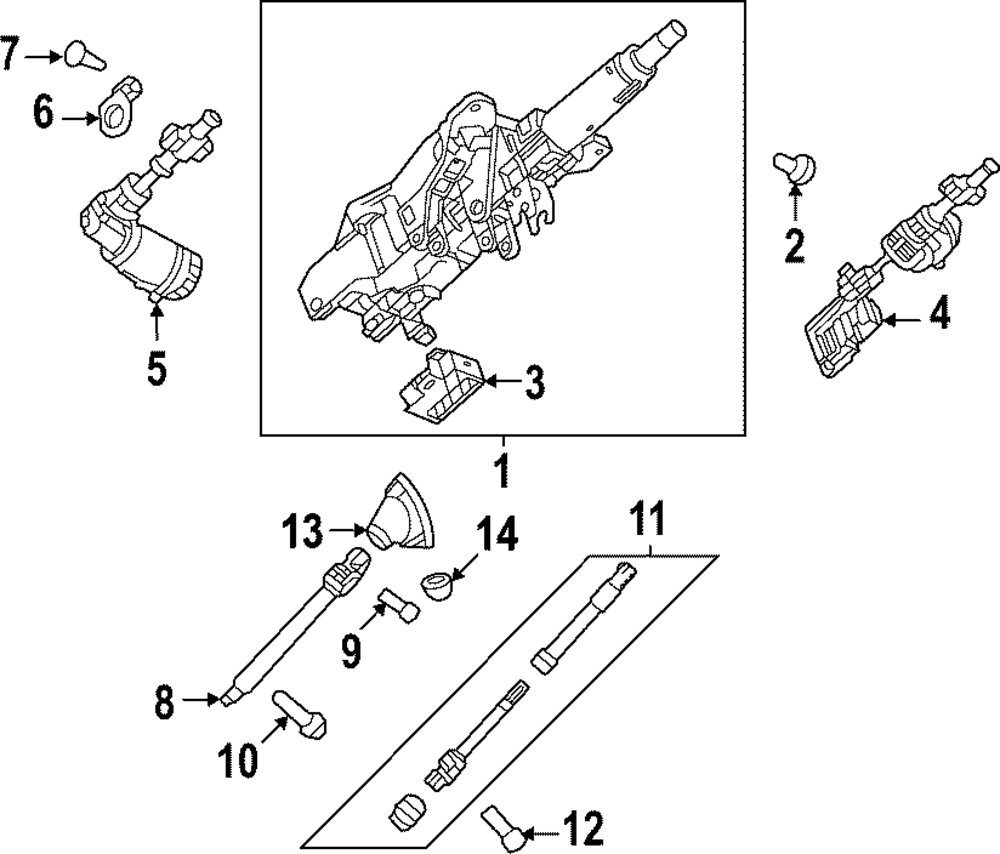 7
6
5
2
4
3
1
13
14
11
9
8
10
12