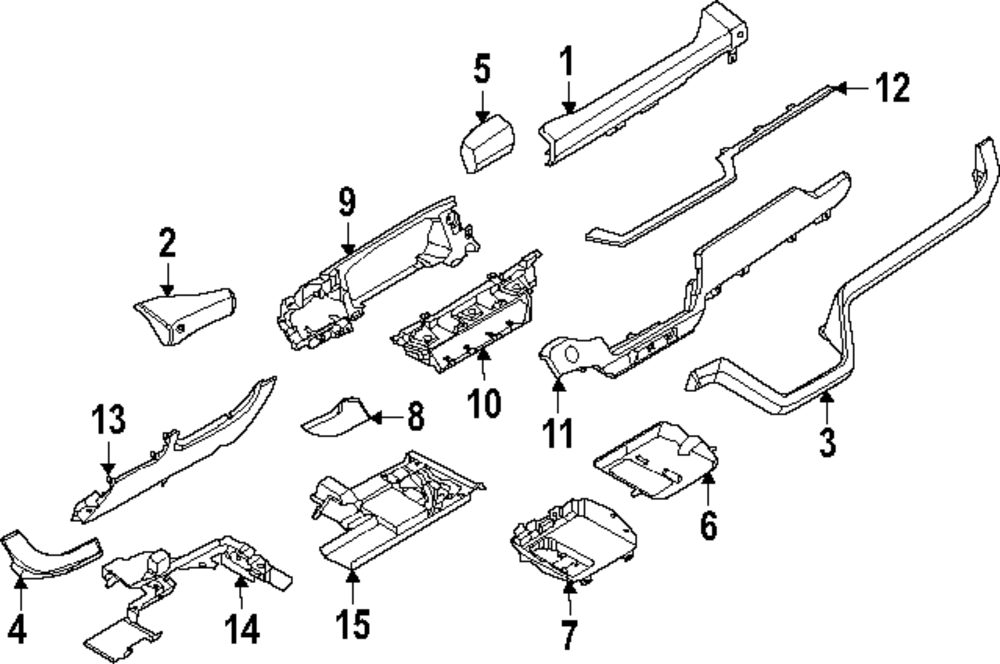 5
1
12
9
2
10
11
3
13
8
6
4
14
15
7