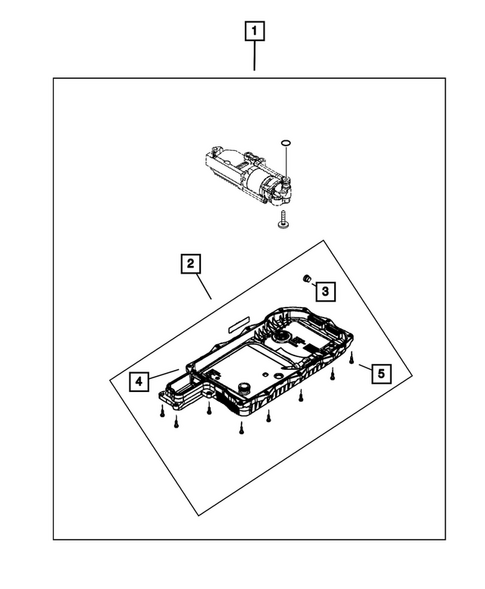 1
2
3
4
5