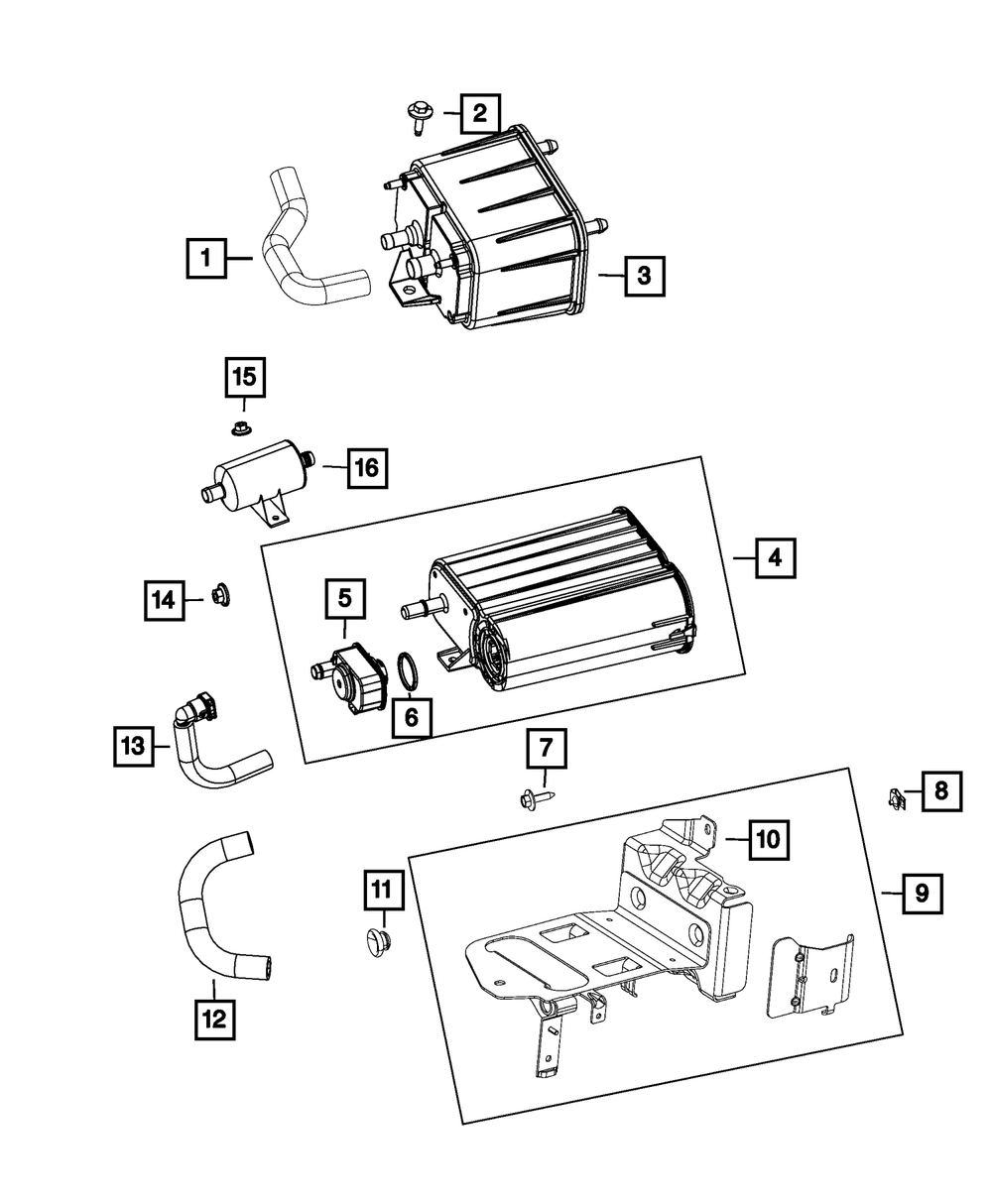 2
1
3
15
16
4
14
5
6
13
7
8
10
9
11
12