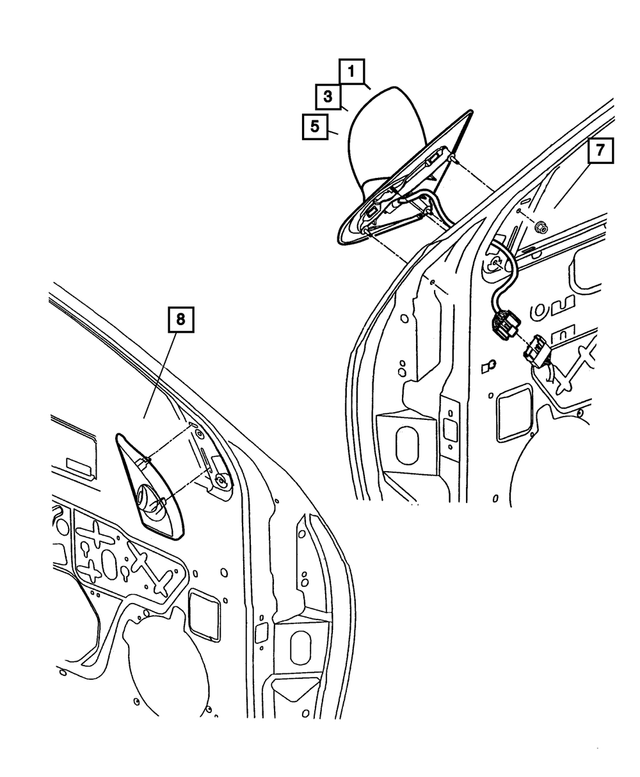 1
3
5
7
8