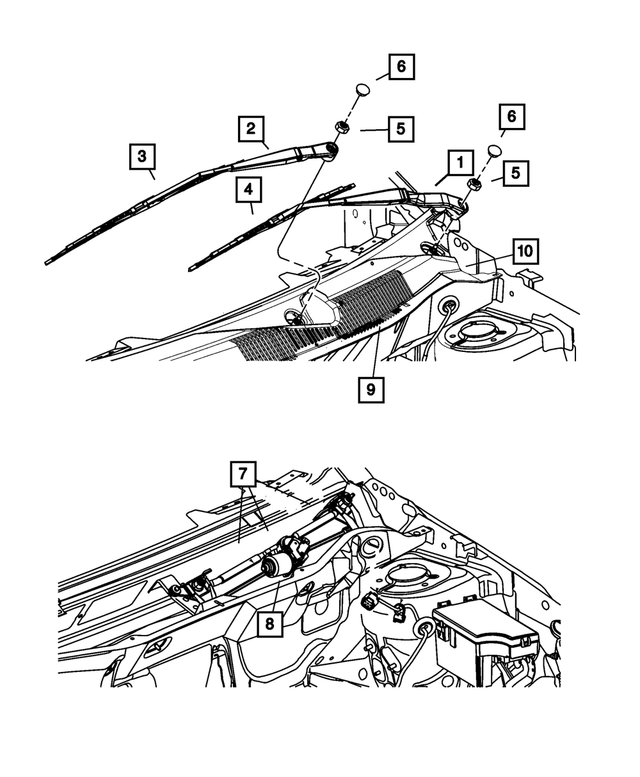 6
2
5
6
3
1
5
4
10
9
7
8