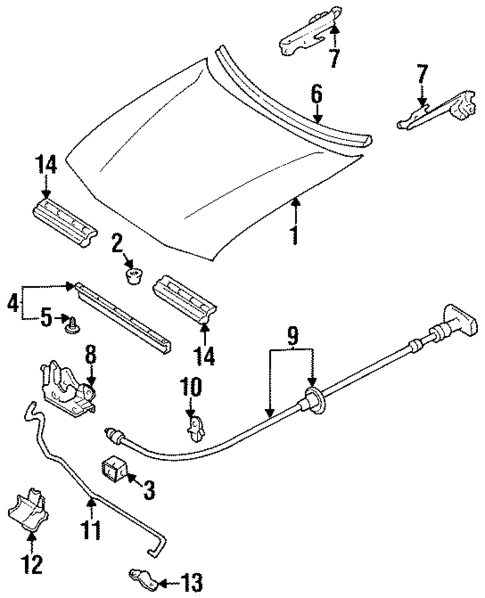 7
7
6
14
1
2
4
5
14
9
8
10
3
11
12
13