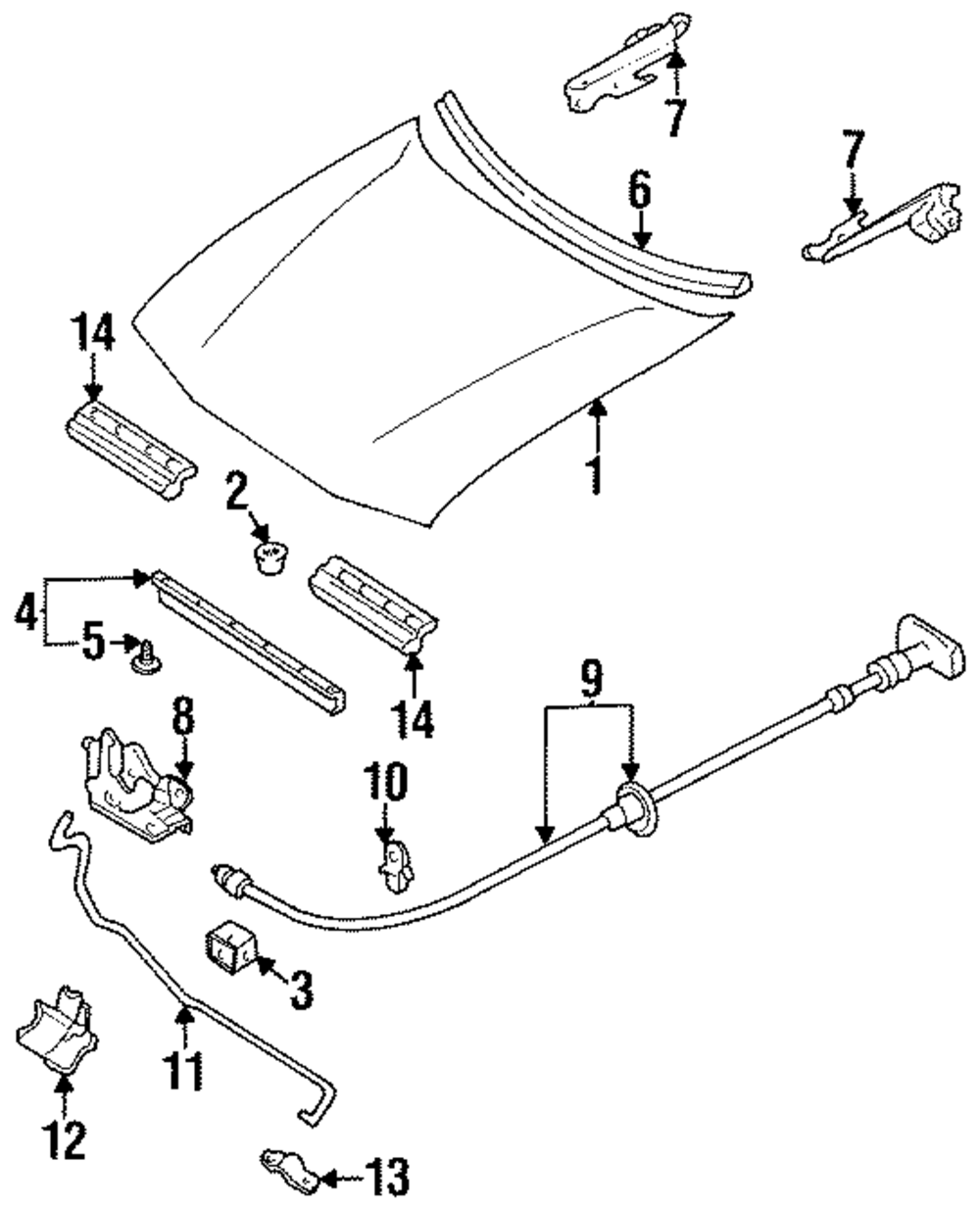 7
7
6
14
1
2
4
5
14
9
8
10
3
11
12
13