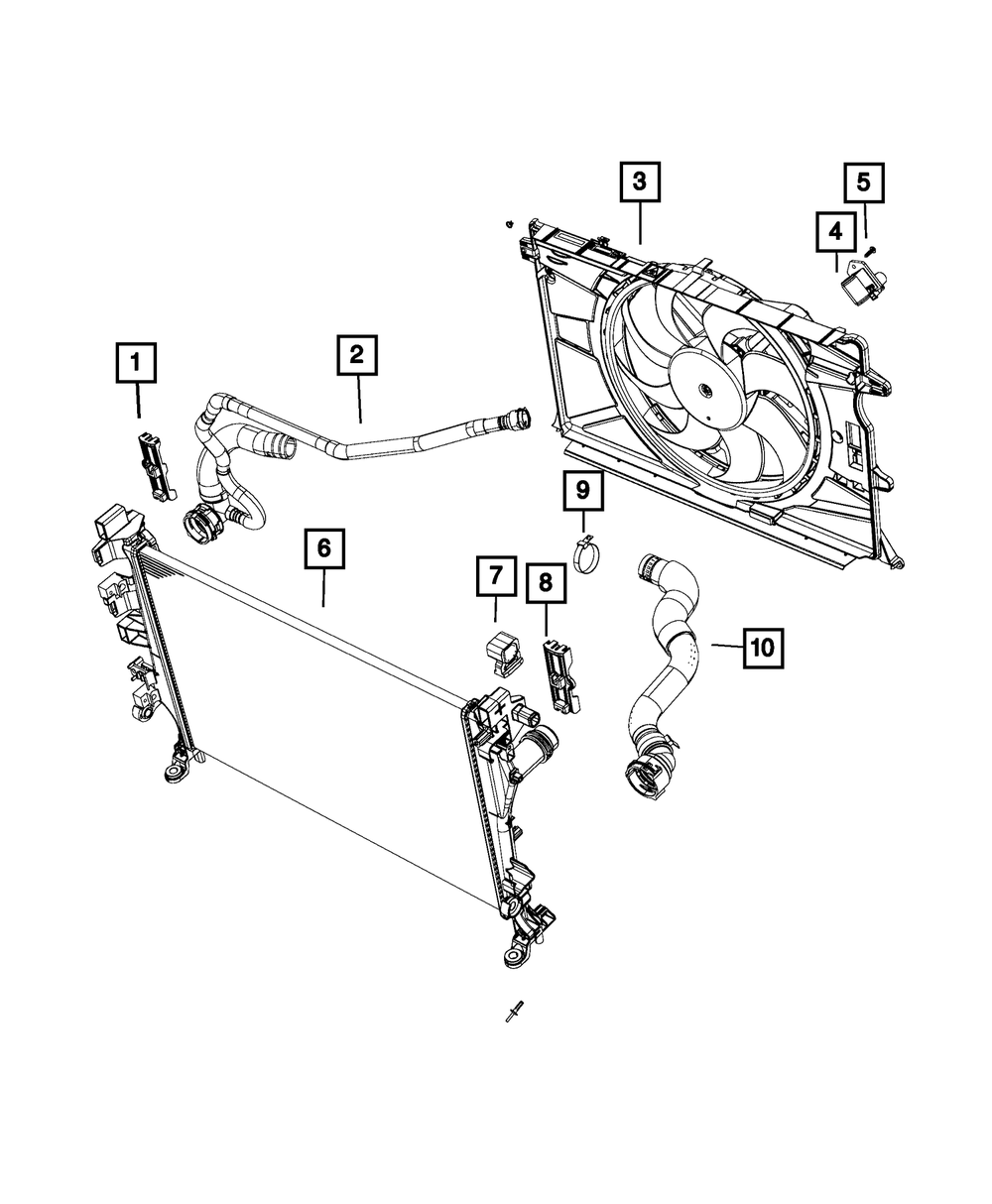 3
5
4
1
2
9
6
7
8
10