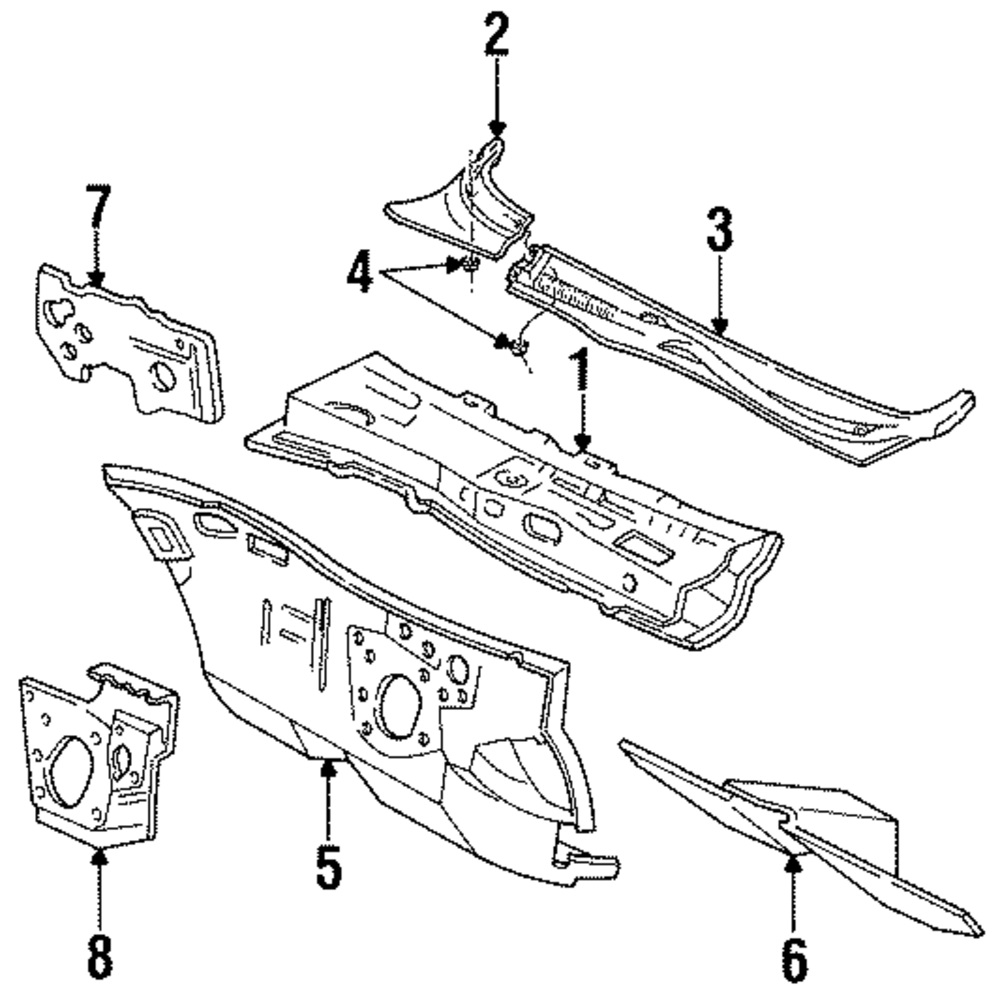 2
7
3
4
1
5
8
6