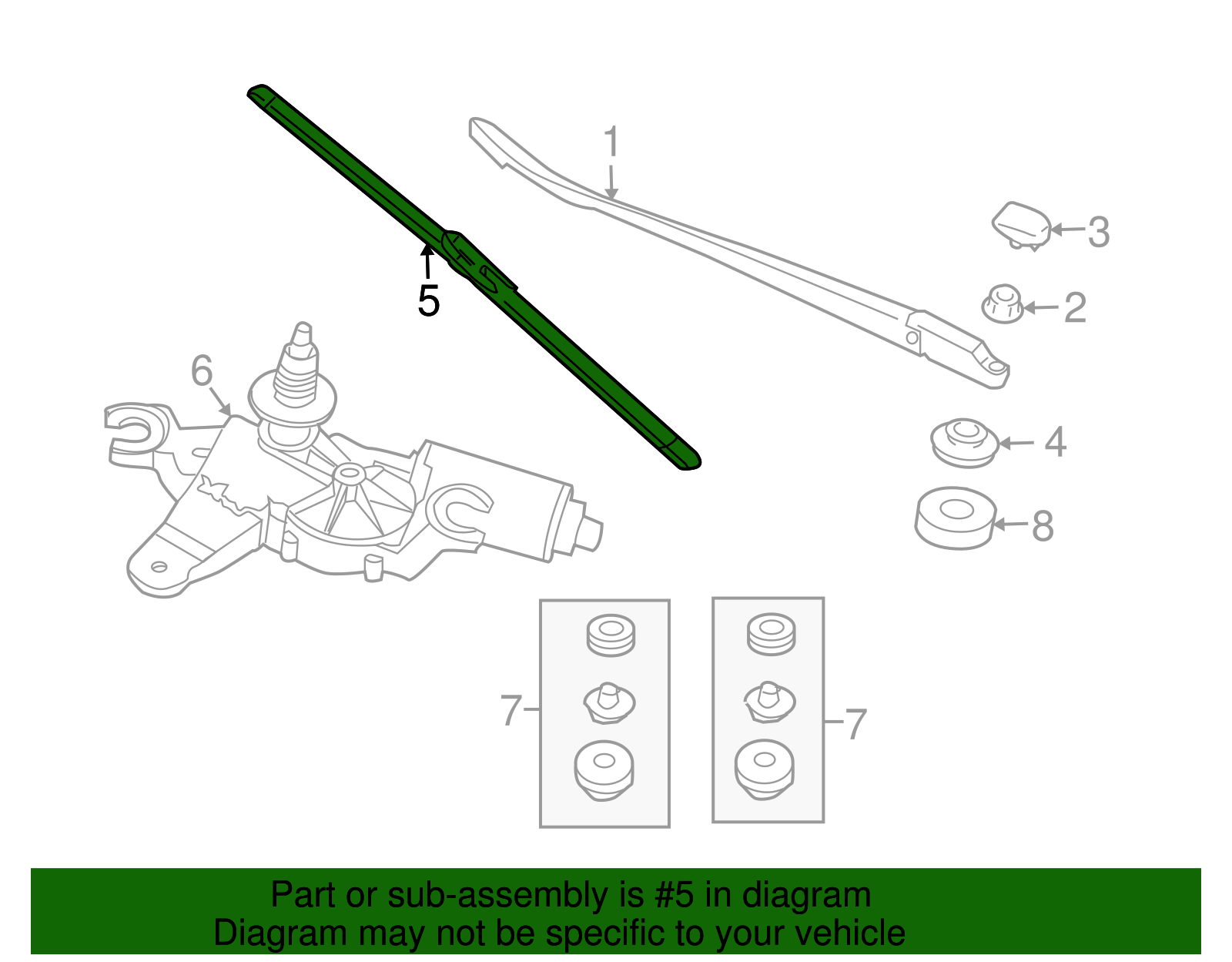 1
3
2
5
6
4
8
7
7

Part or sub-assembly is #5 in diagram
Diagram may not be specific to your vehicle