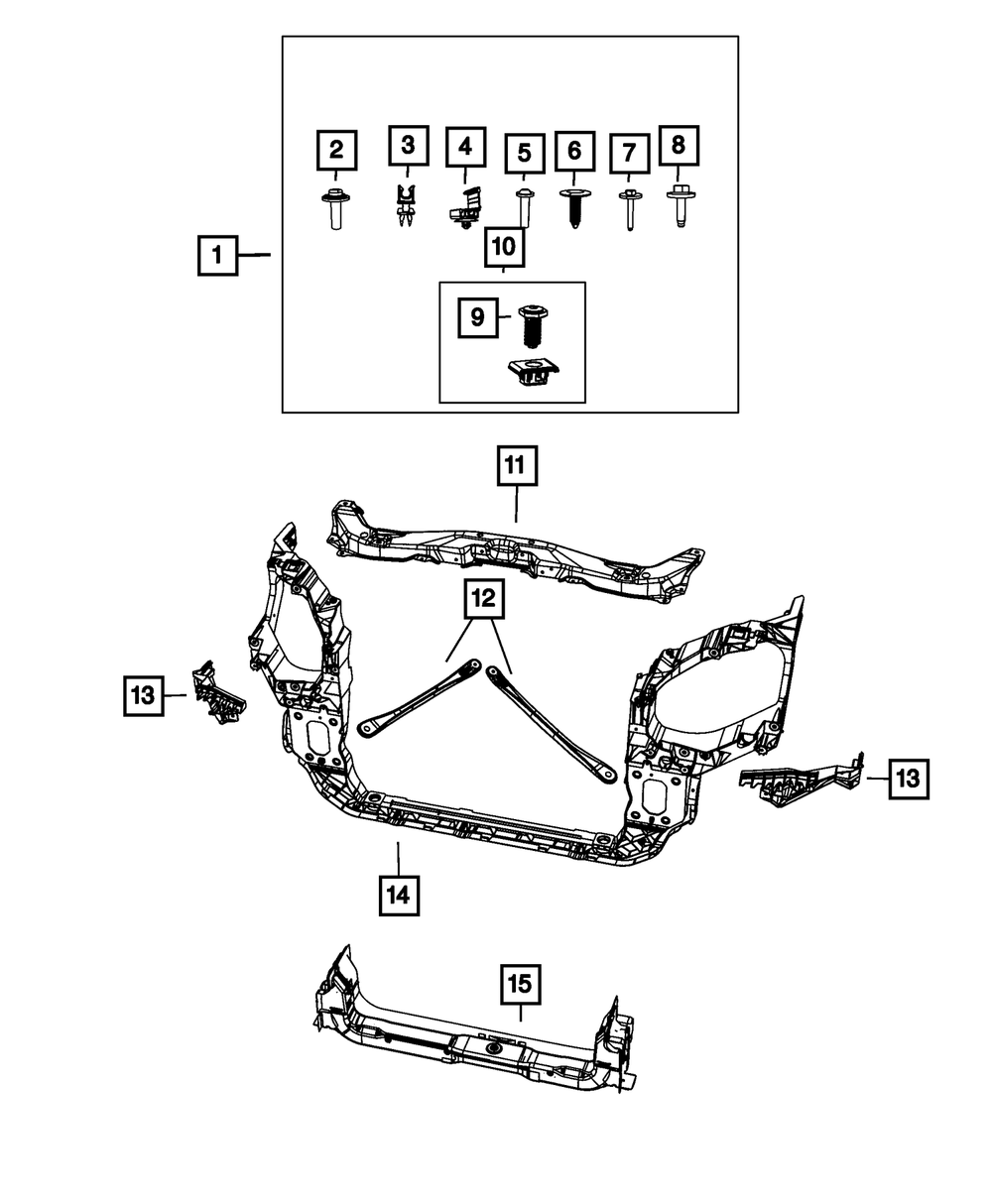 1
2
3
4
5
6
7
8
10
9
11
12
13
13
14
15