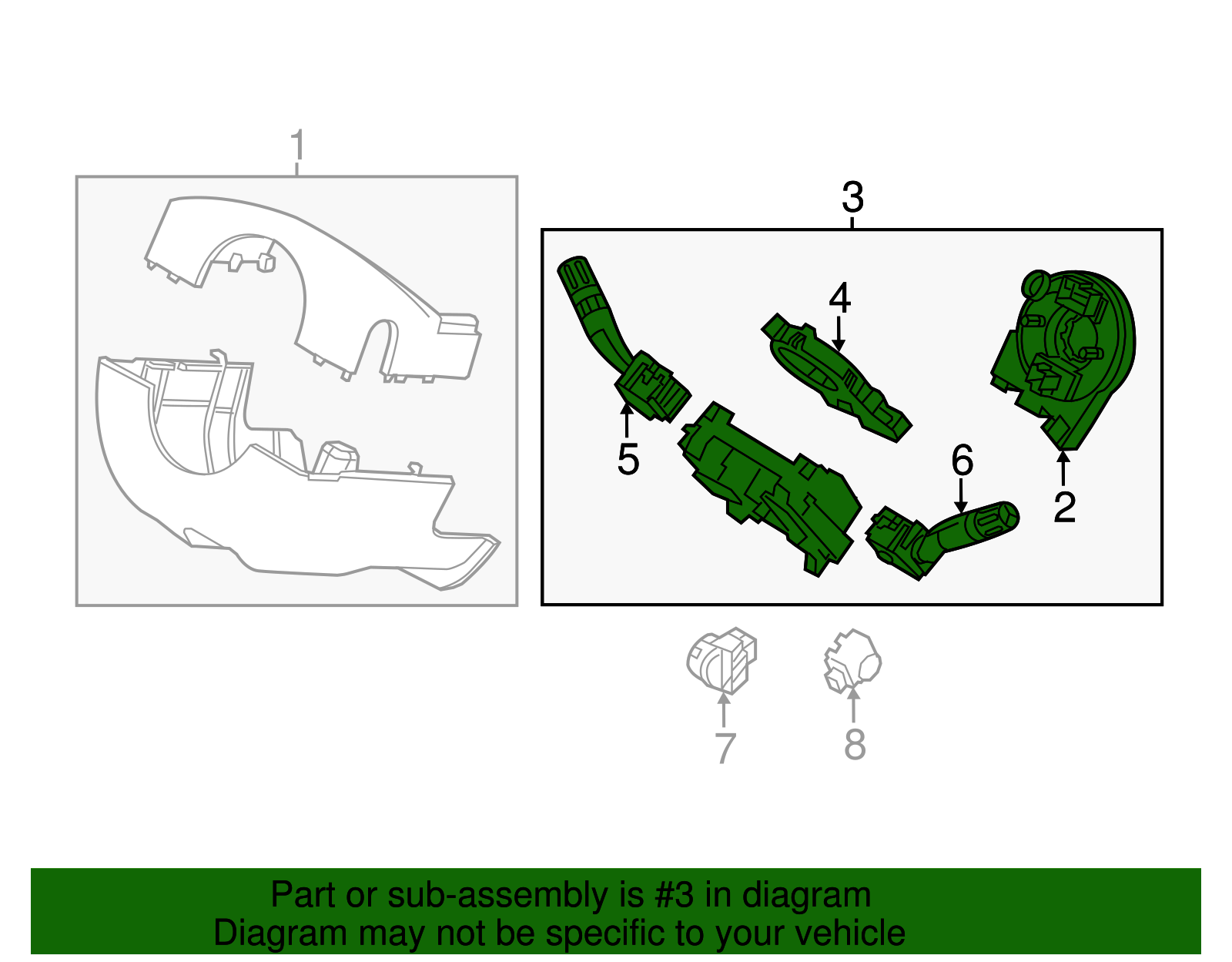 1

3

4

5

6

2

7

8

Part or sub-assembly is #3 in diagram
Diagram may not be specific to your vehicle