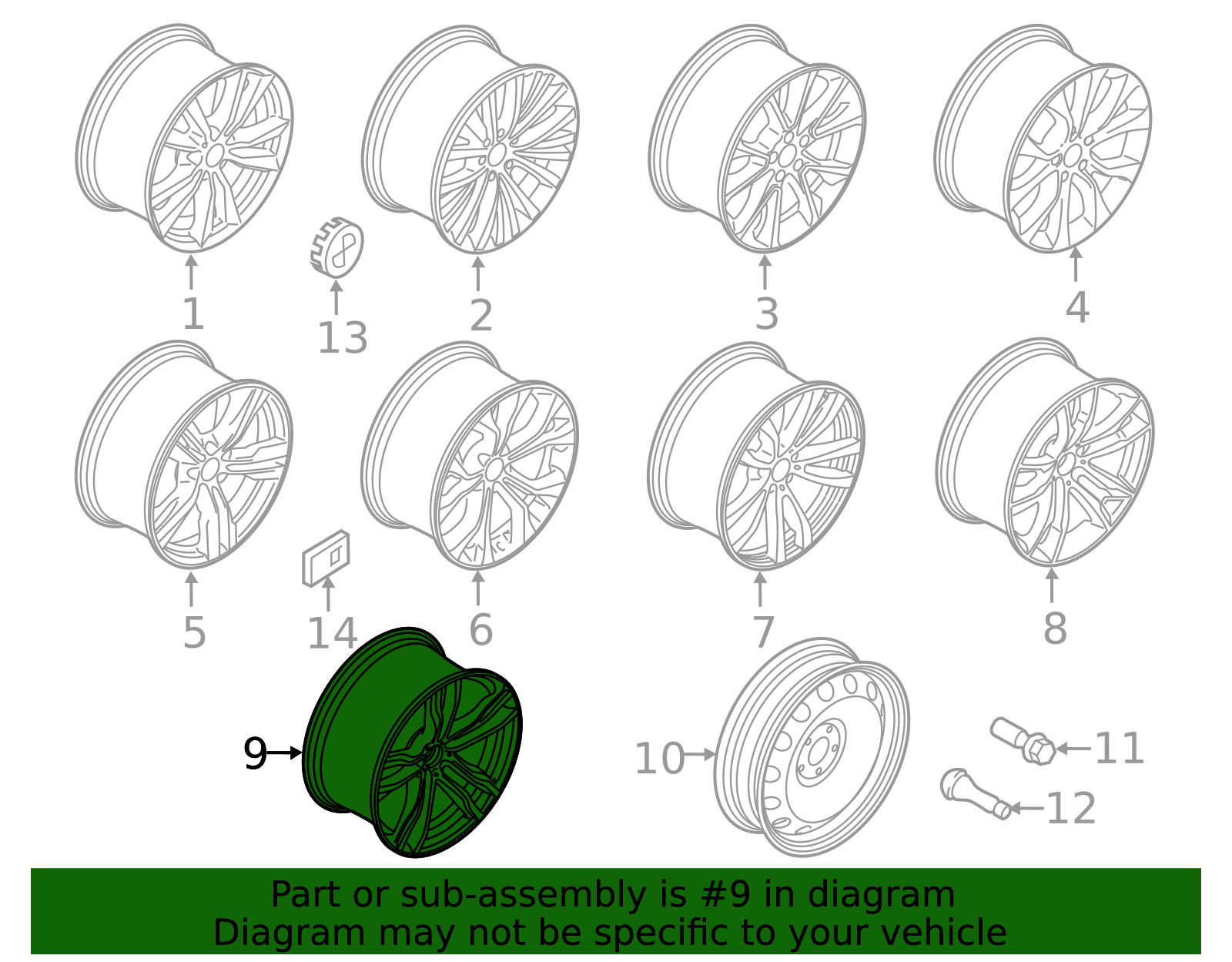 1
13
2
3
4
5
14
6
7
8
9
10
11
12

Part or sub-assembly is #9 in diagram
Diagram may not be specific to your vehicle