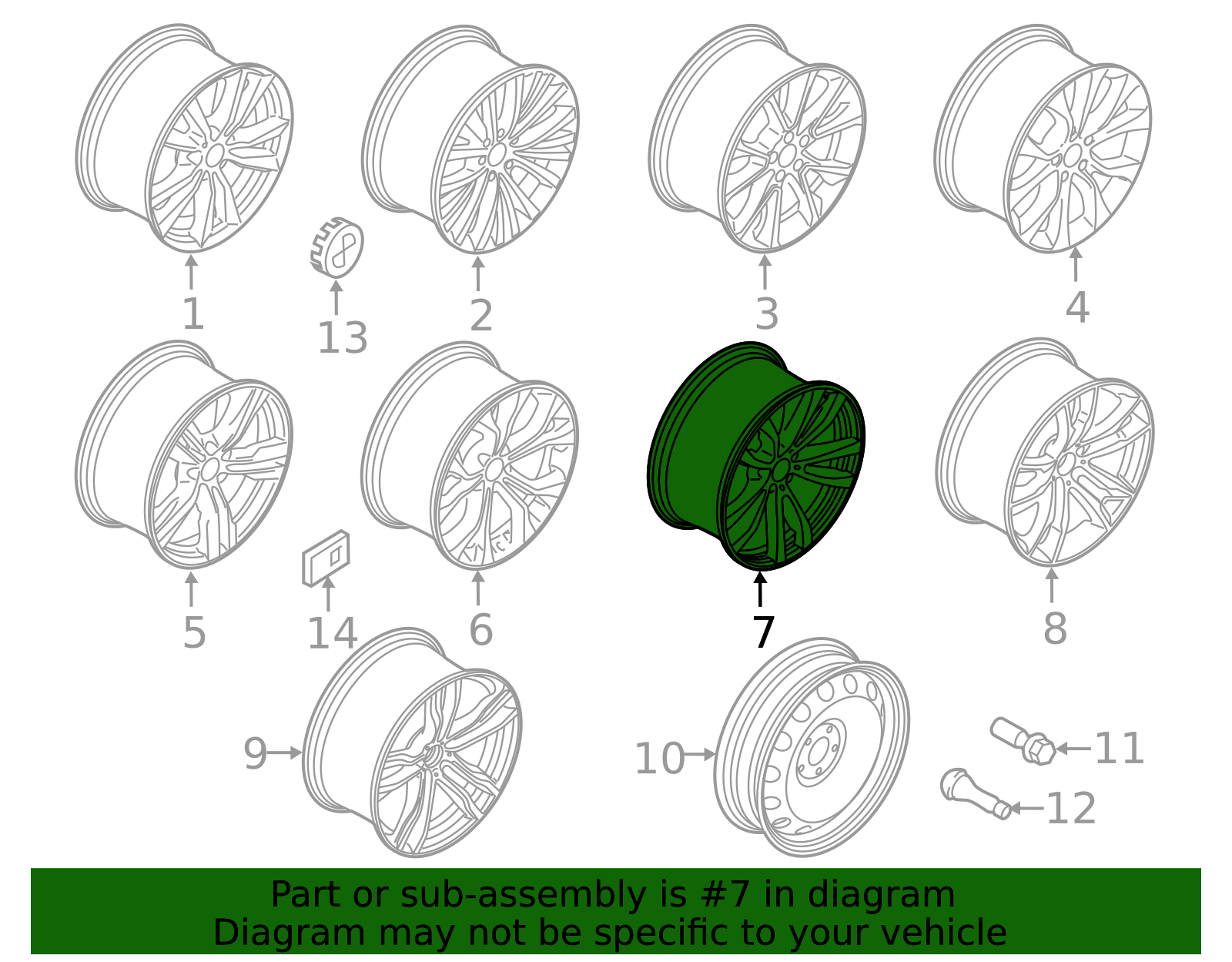 1
13
2
3
4
5
14
6
7
8
9
10
11
12

Part or sub-assembly is #7 in diagram
Diagram may not be specific to your vehicle