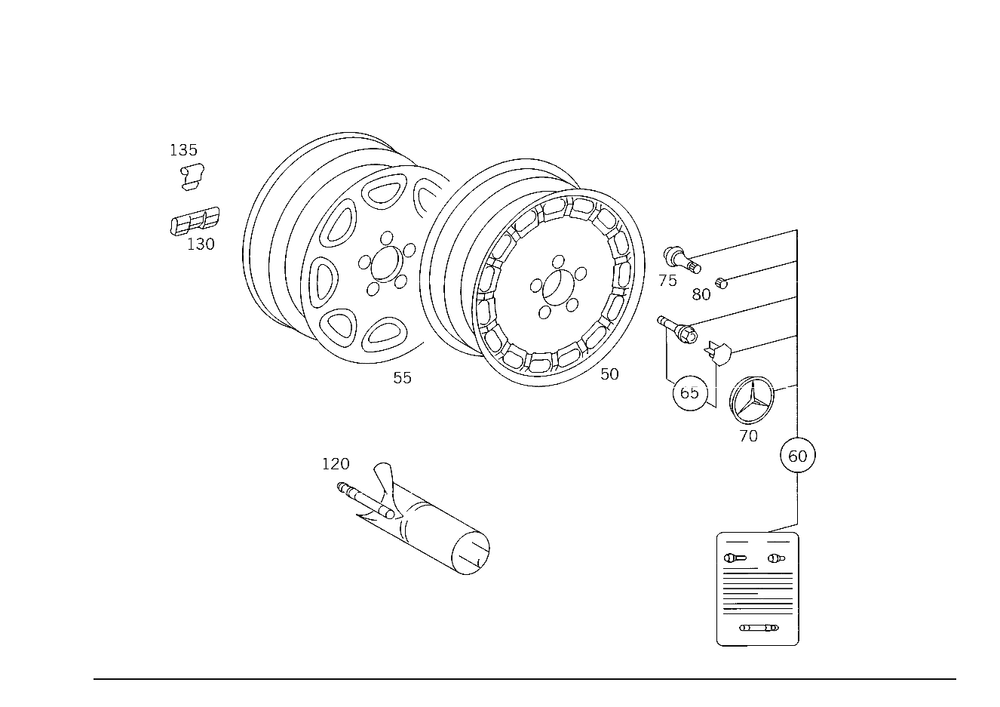 135
130
55
50
75
80
65
70
60
120