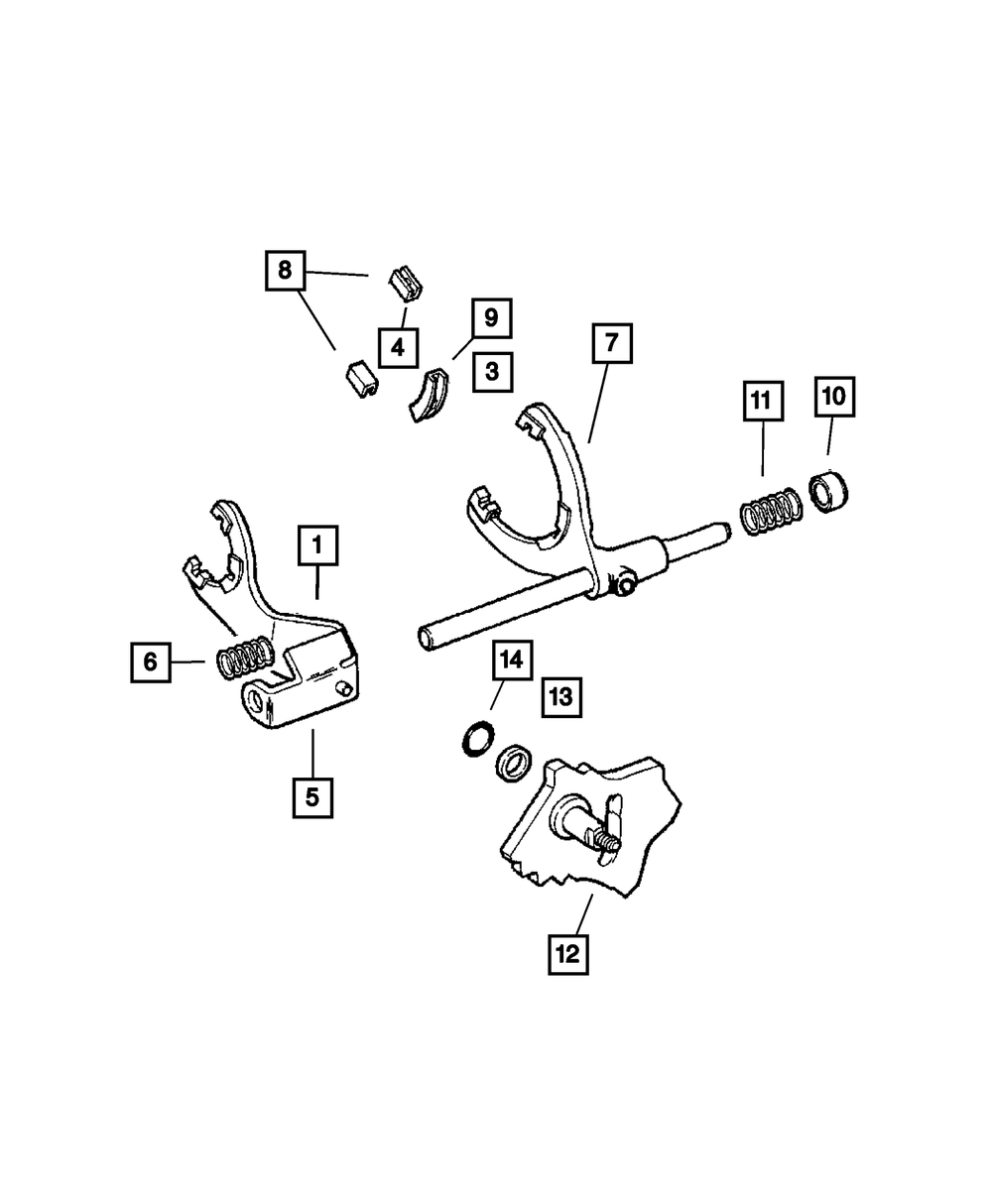 8
4
9
3
7
11
10
1
6
5
14
13
12