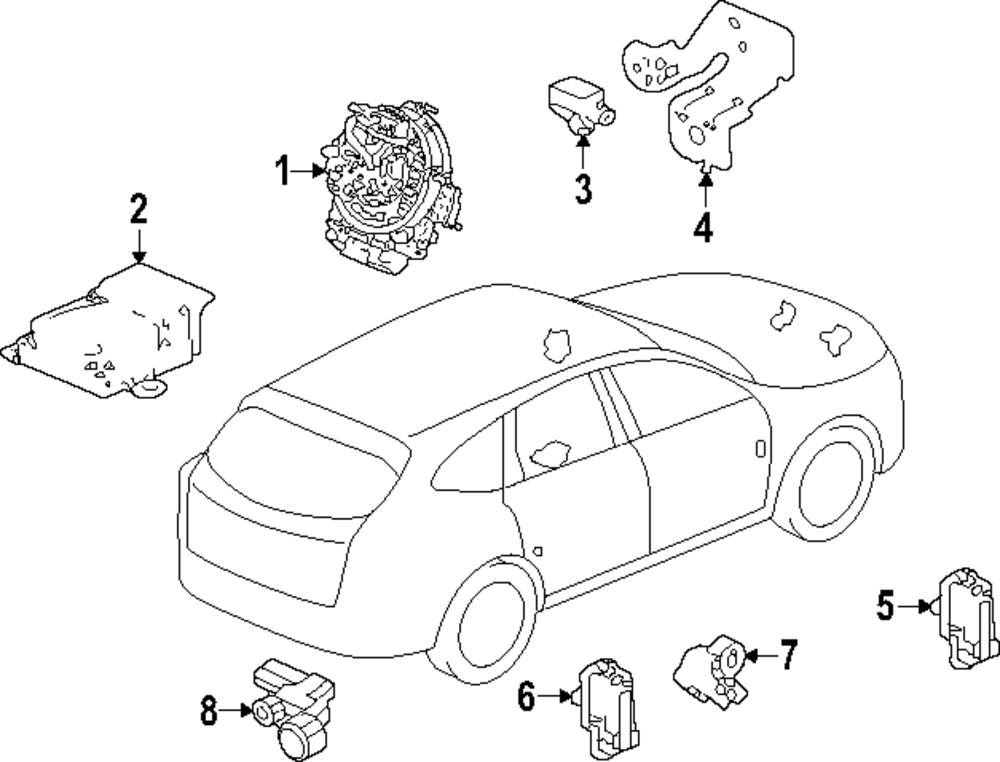 1
2
3
4
5
6
7
8