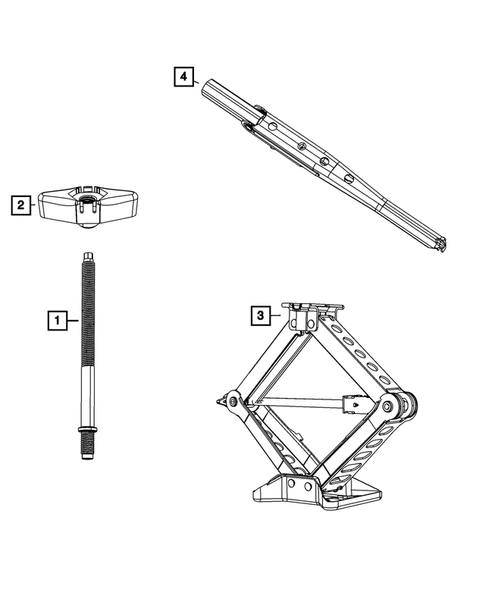 4
2
1
3