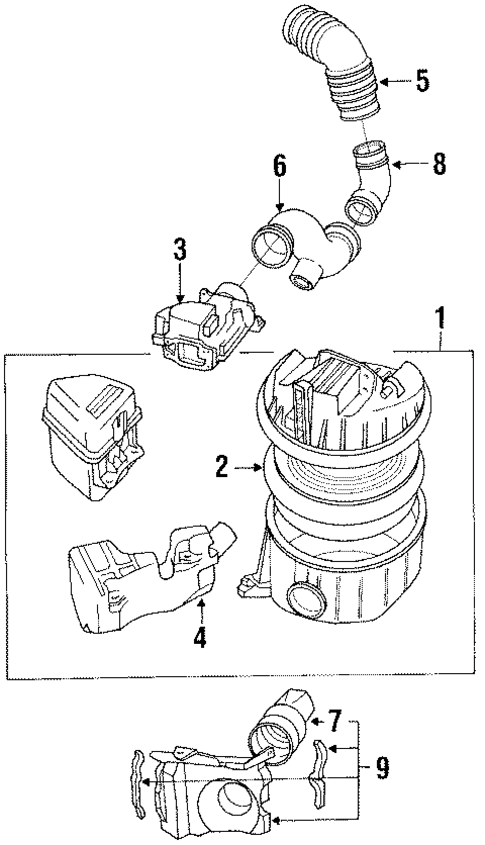 5
8
6
3
1
2
4
7
9