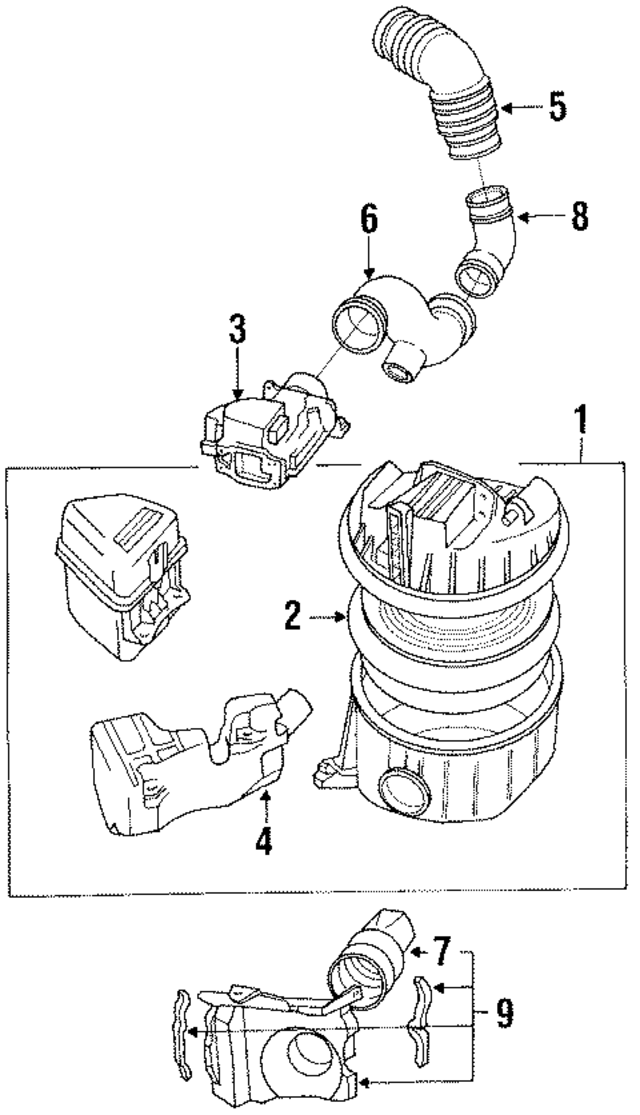 5
8
6
3
1
2
4
7
9