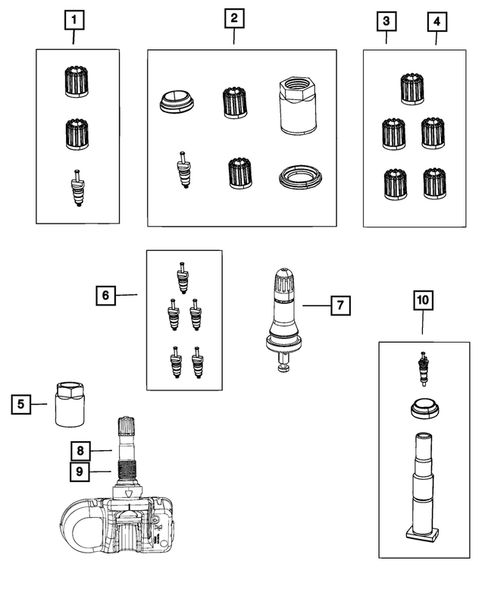 1
2
3
4
6
7
10
5
8
9