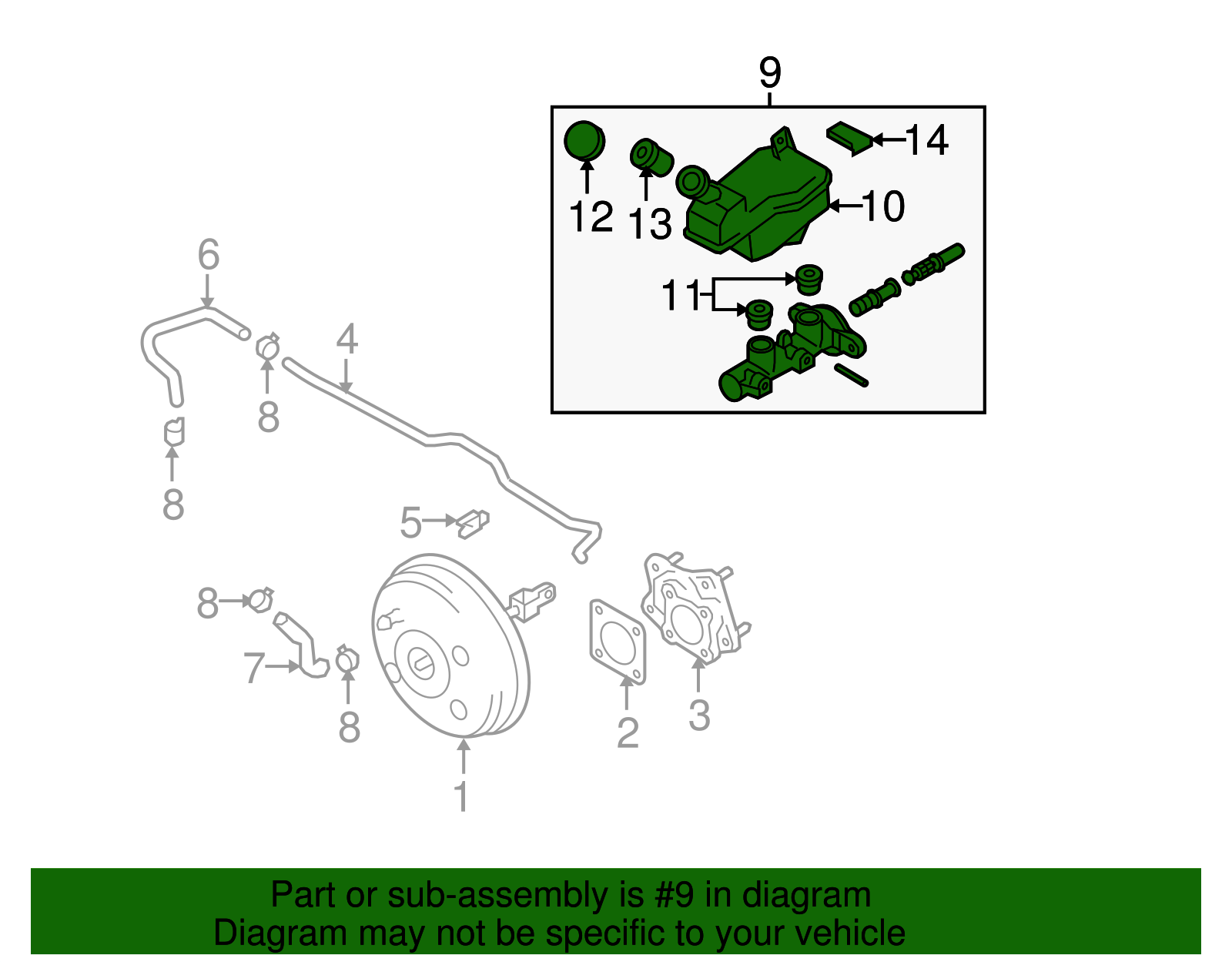 9
14
12
13
10
11
6
4
8
8
5
8
7
8
2
3
1

Part or sub-assembly is #9 in diagram
Diagram may not be specific to your vehicle