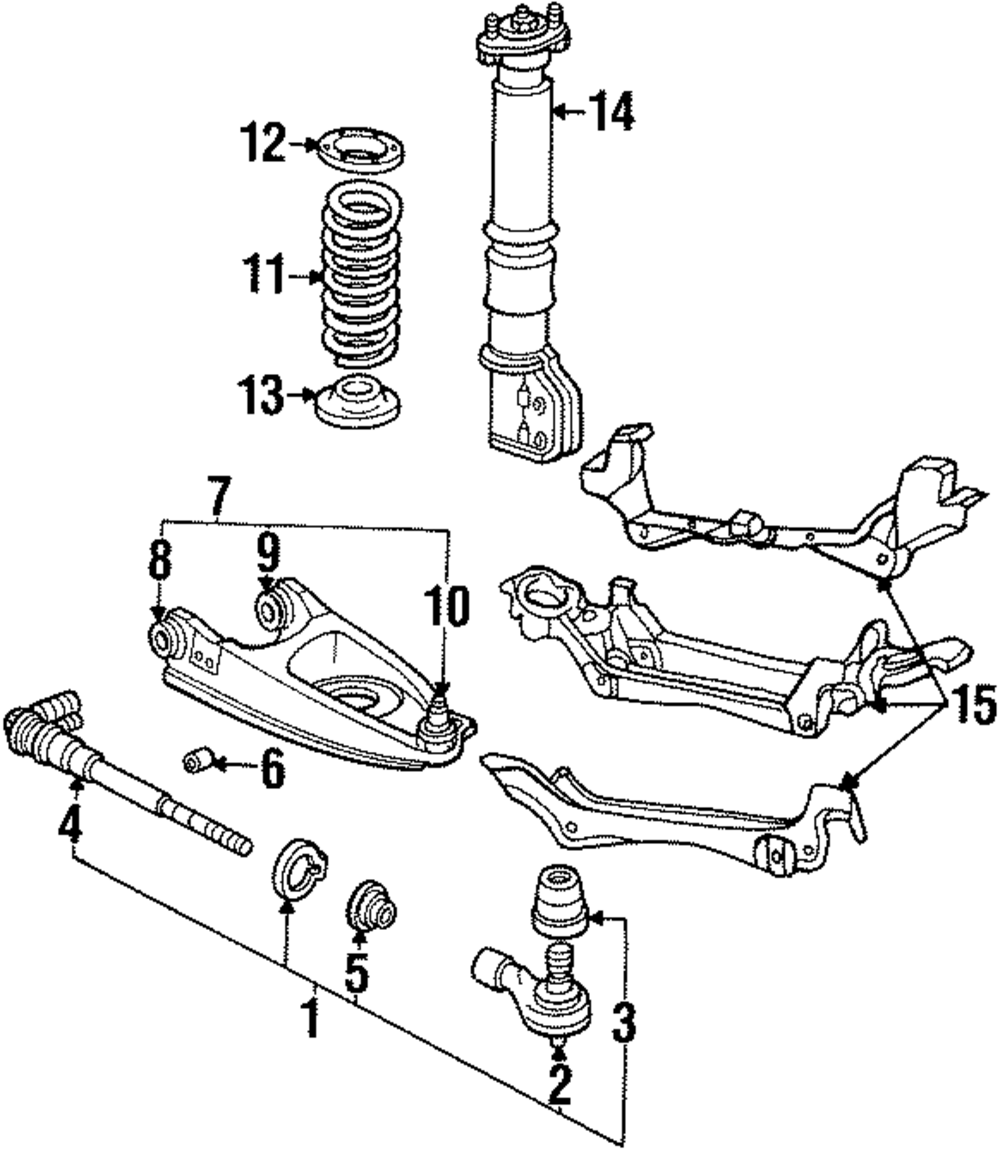 14
12
11
13
7
8
9
10
15
6
4
5
1
3
2