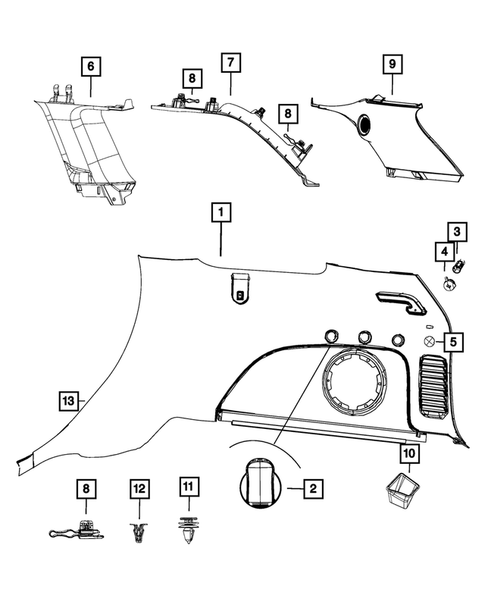 6
8
7
8
9
1
3
4
5
13
10
8
12
11
2