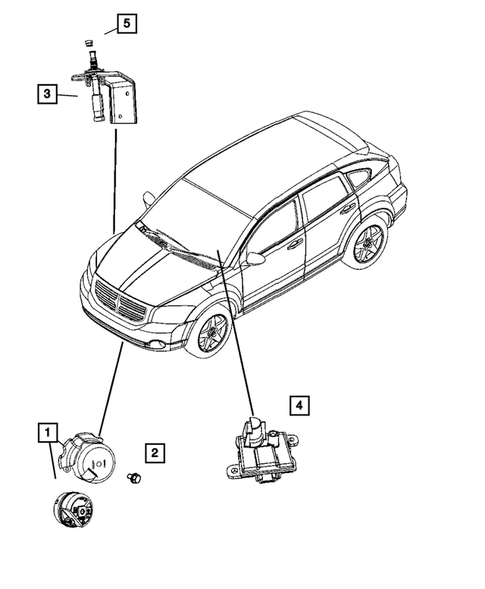 5

3

4

1

2