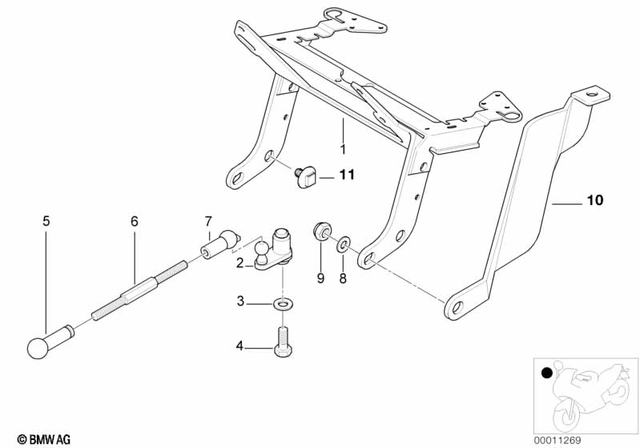 1
11
10
5
6
7
2
9
8
3
4
© BMW AG
00011269