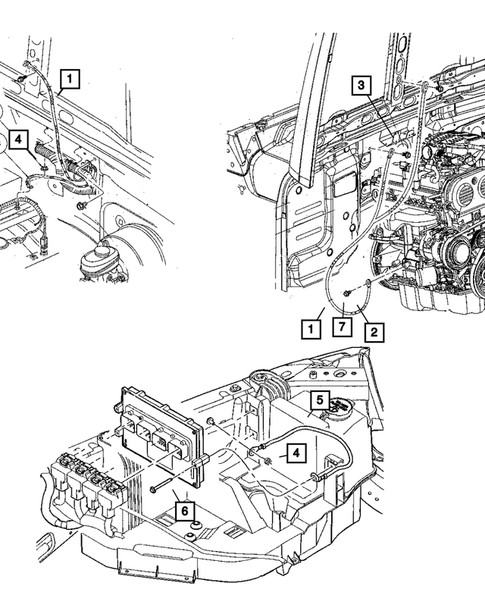 1
4
3
1
7
2
5
4
6