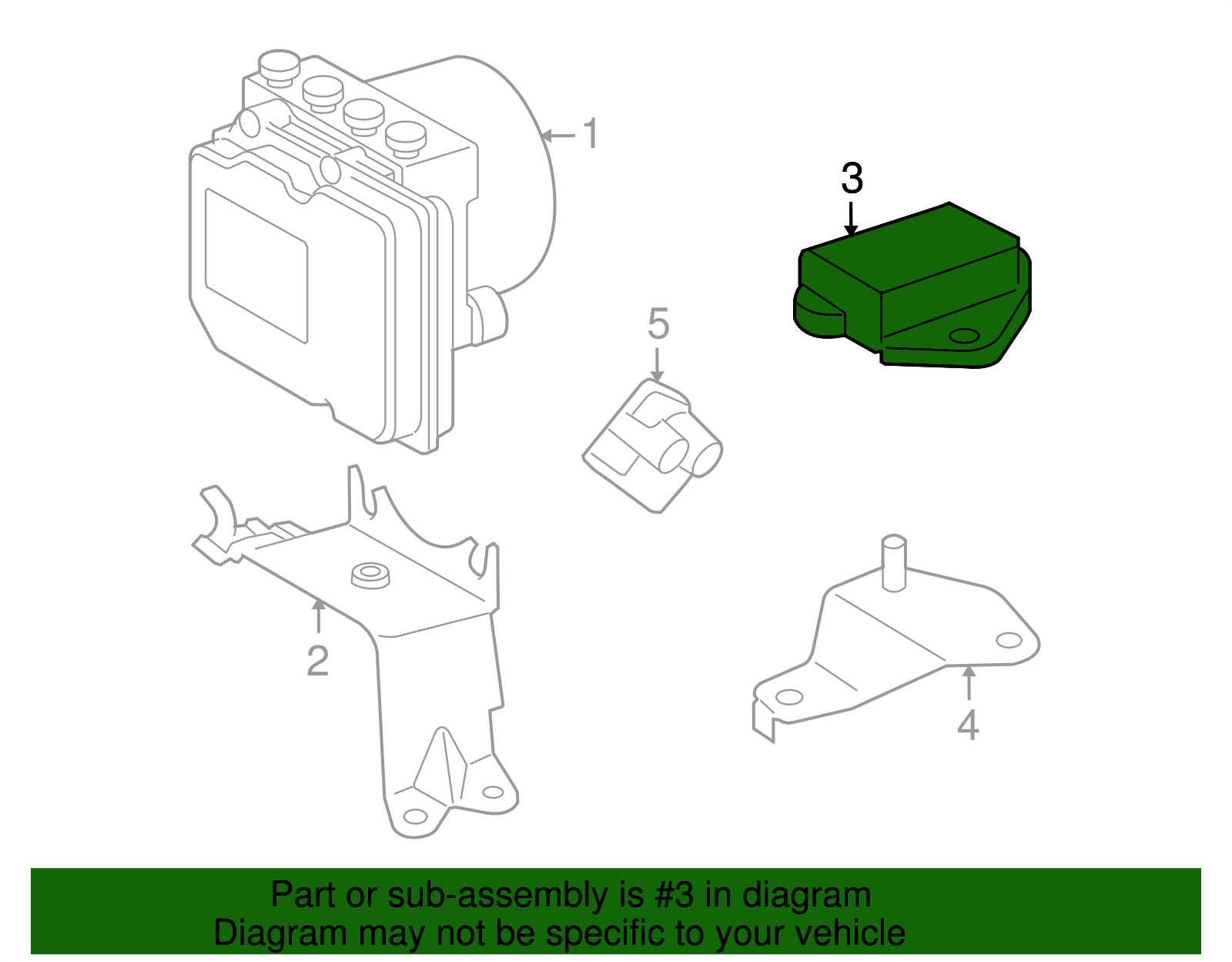 1
3
5
2
4
Part or sub-assembly is #3 in diagram
Diagram may not be specific to your vehicle