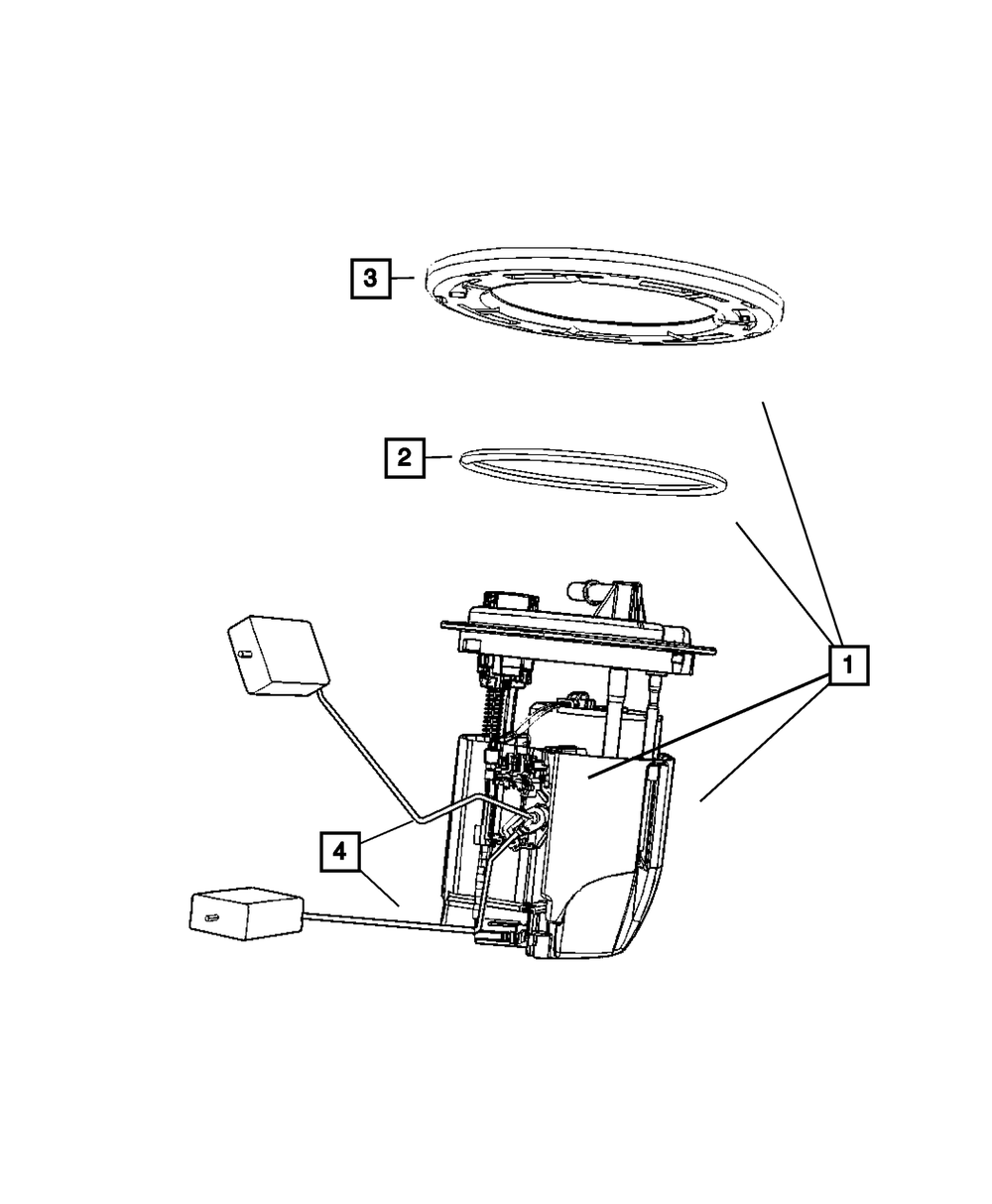 3
2
1
4