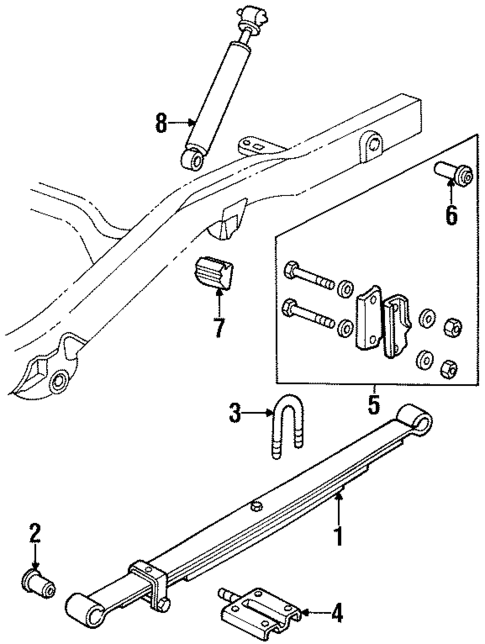 8
6
7
5
3
1
2
4